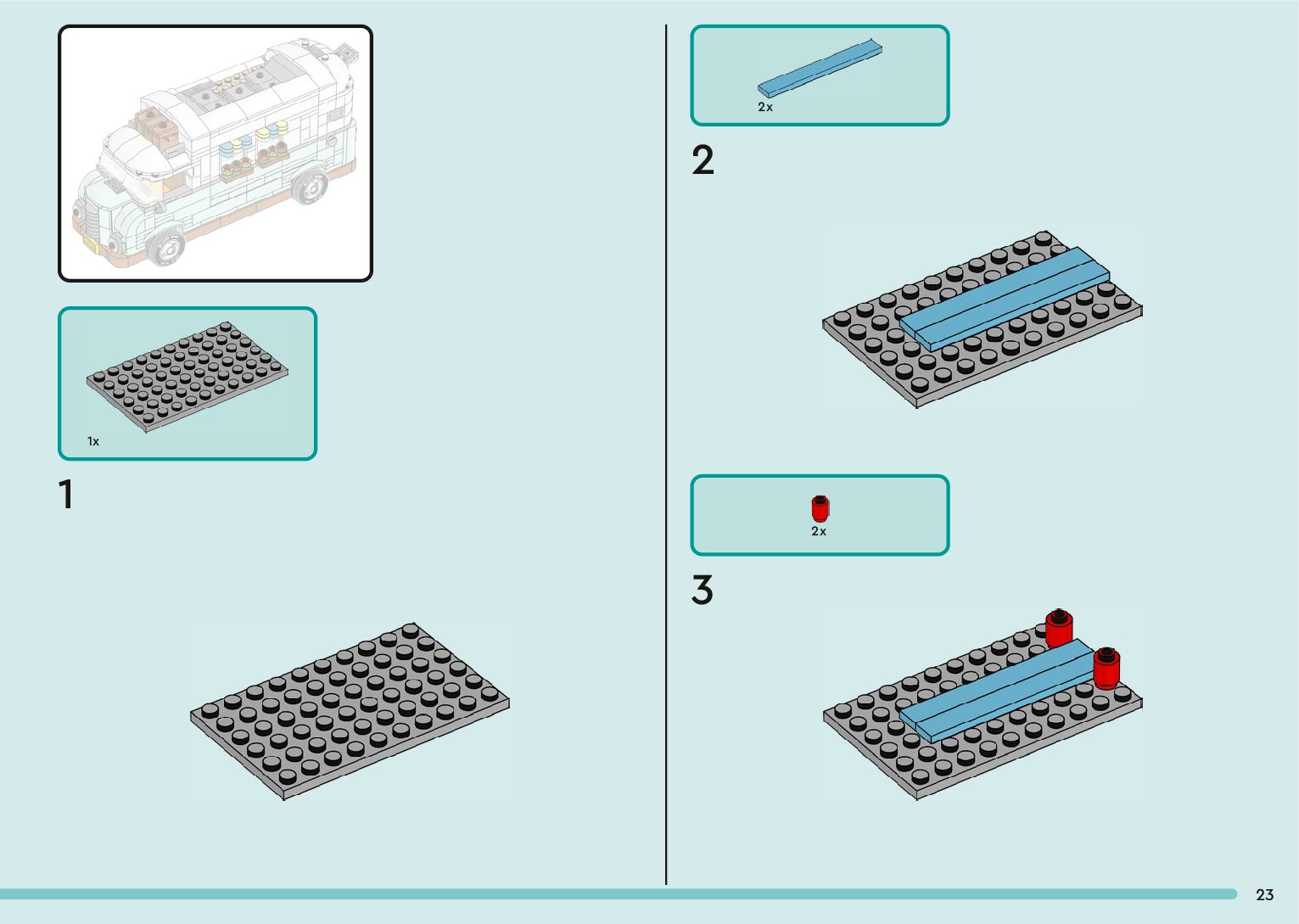 1x

1

2x

2

2x

3

23