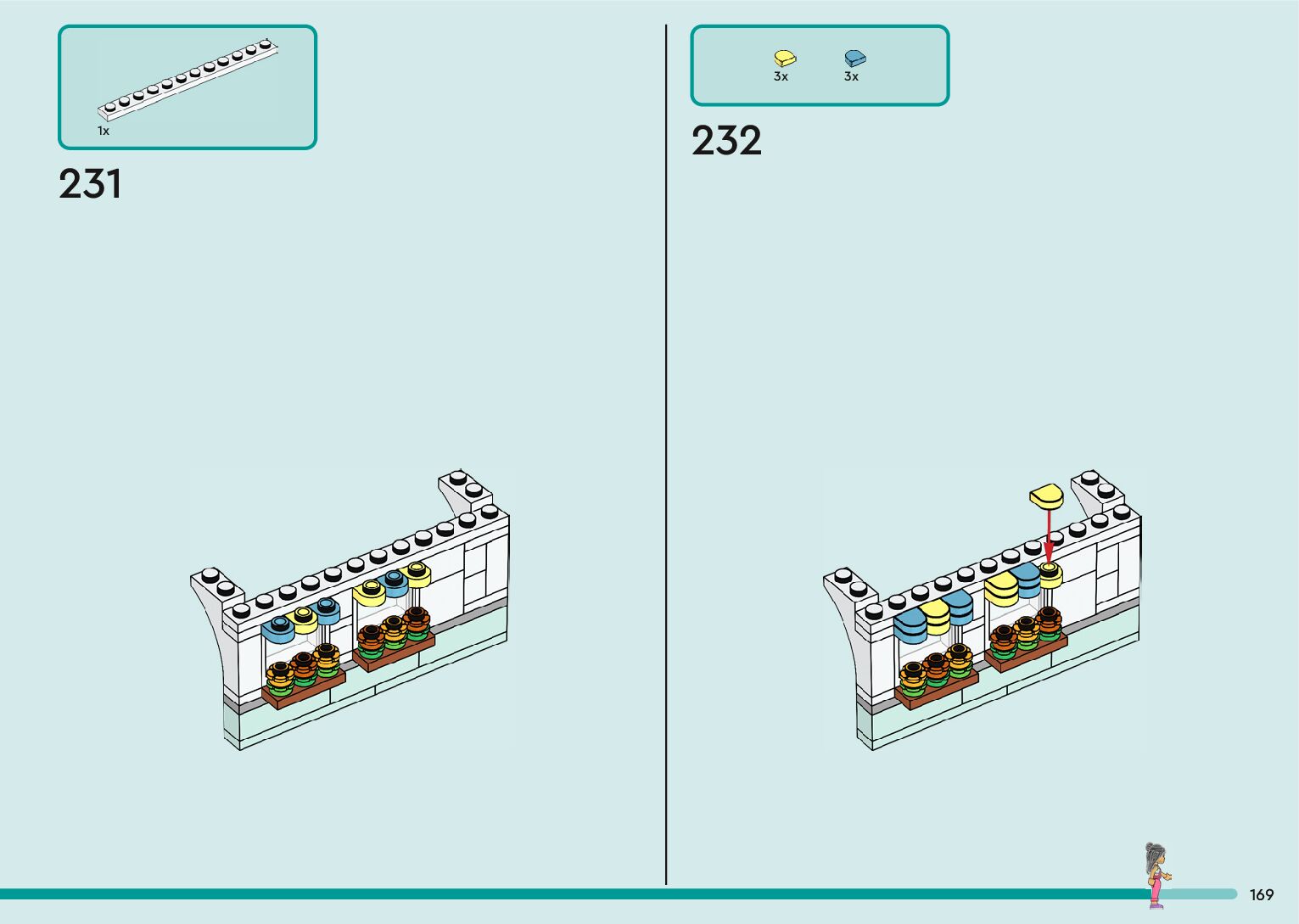 1x

231

3x 3x

232

169