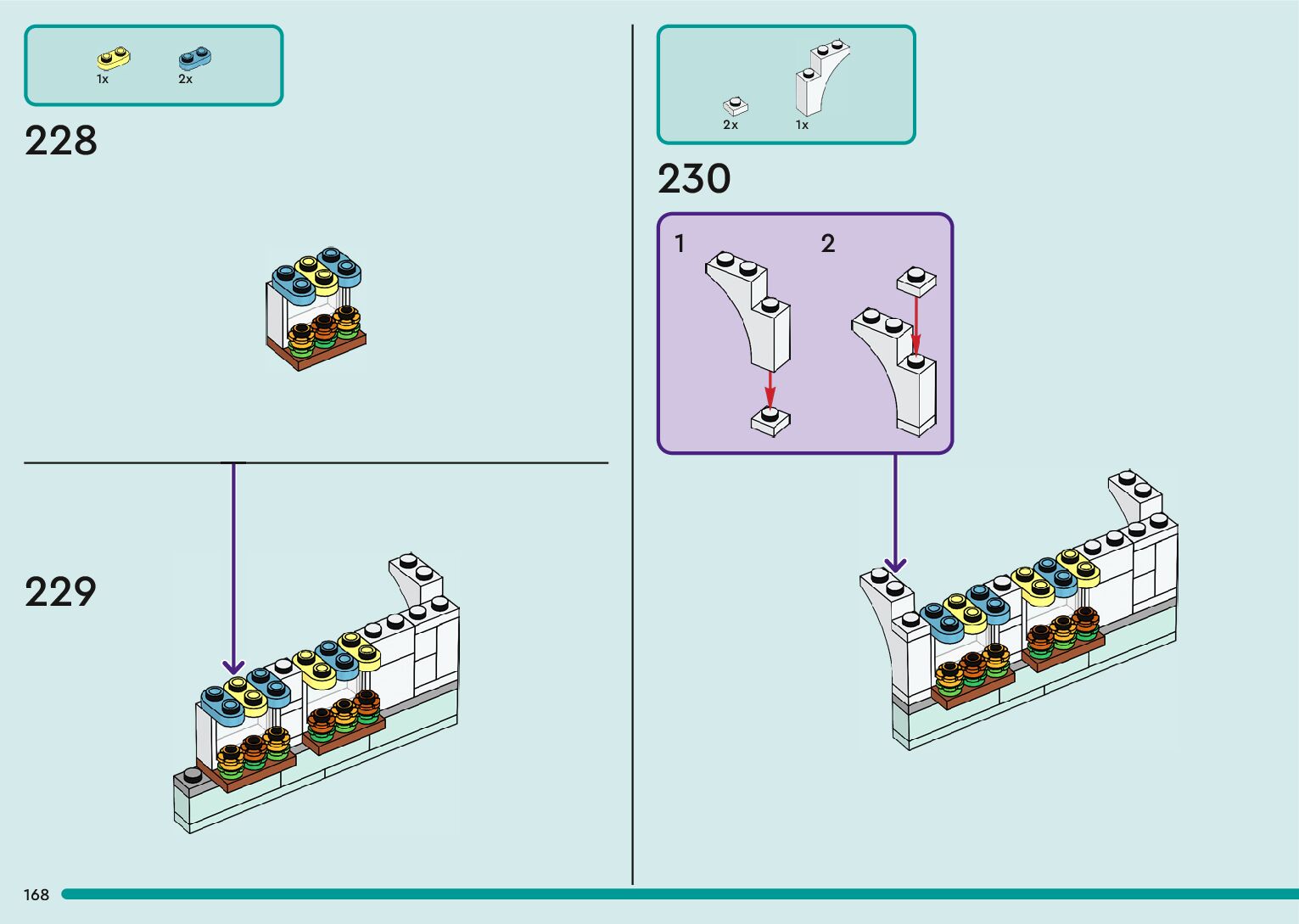 1x 2x

228

229

2x 1x

230

1

2

168