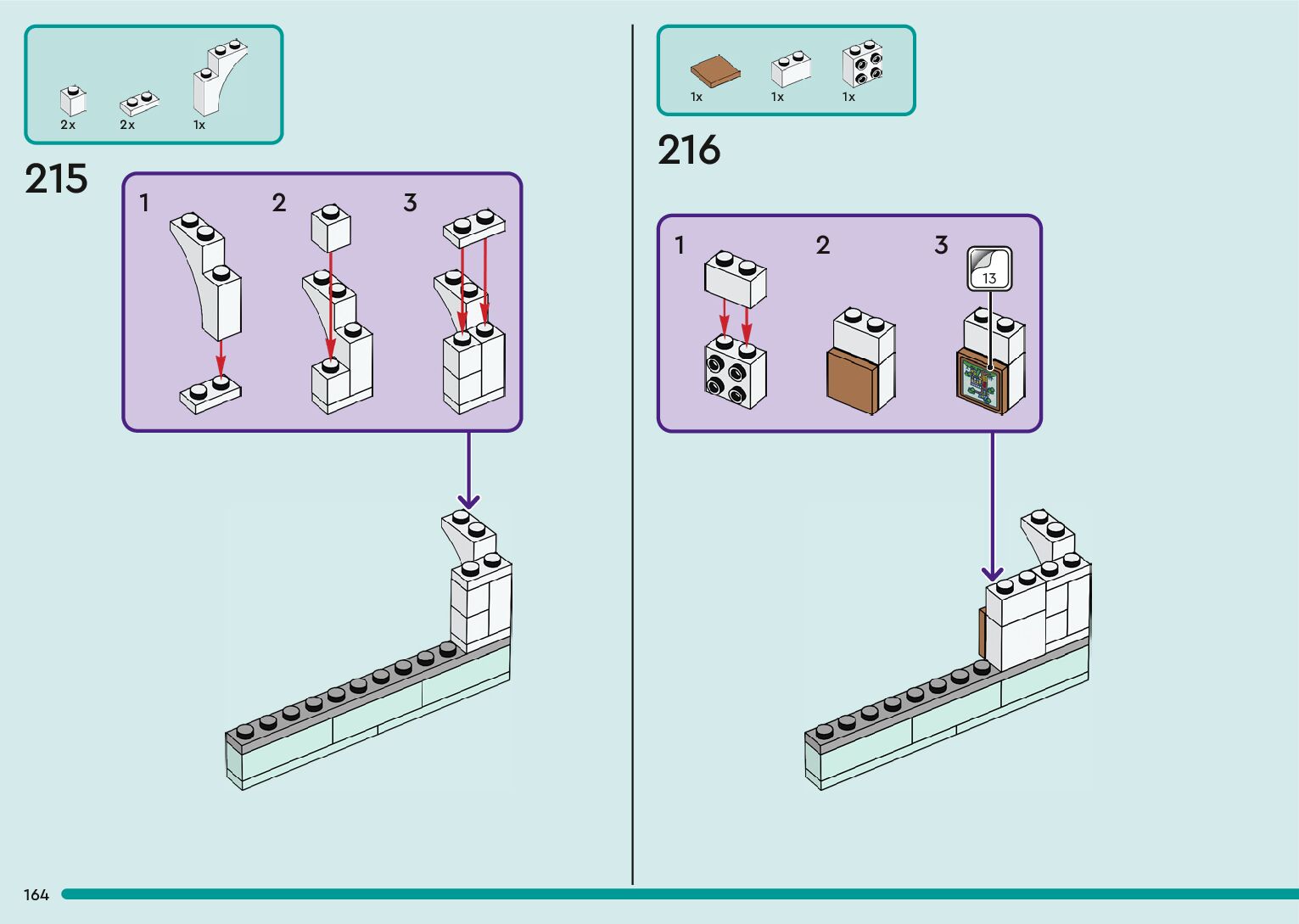 2x 2x 1x

215

1 2 3

1x 1x 1x

216

1 2 3

13

164