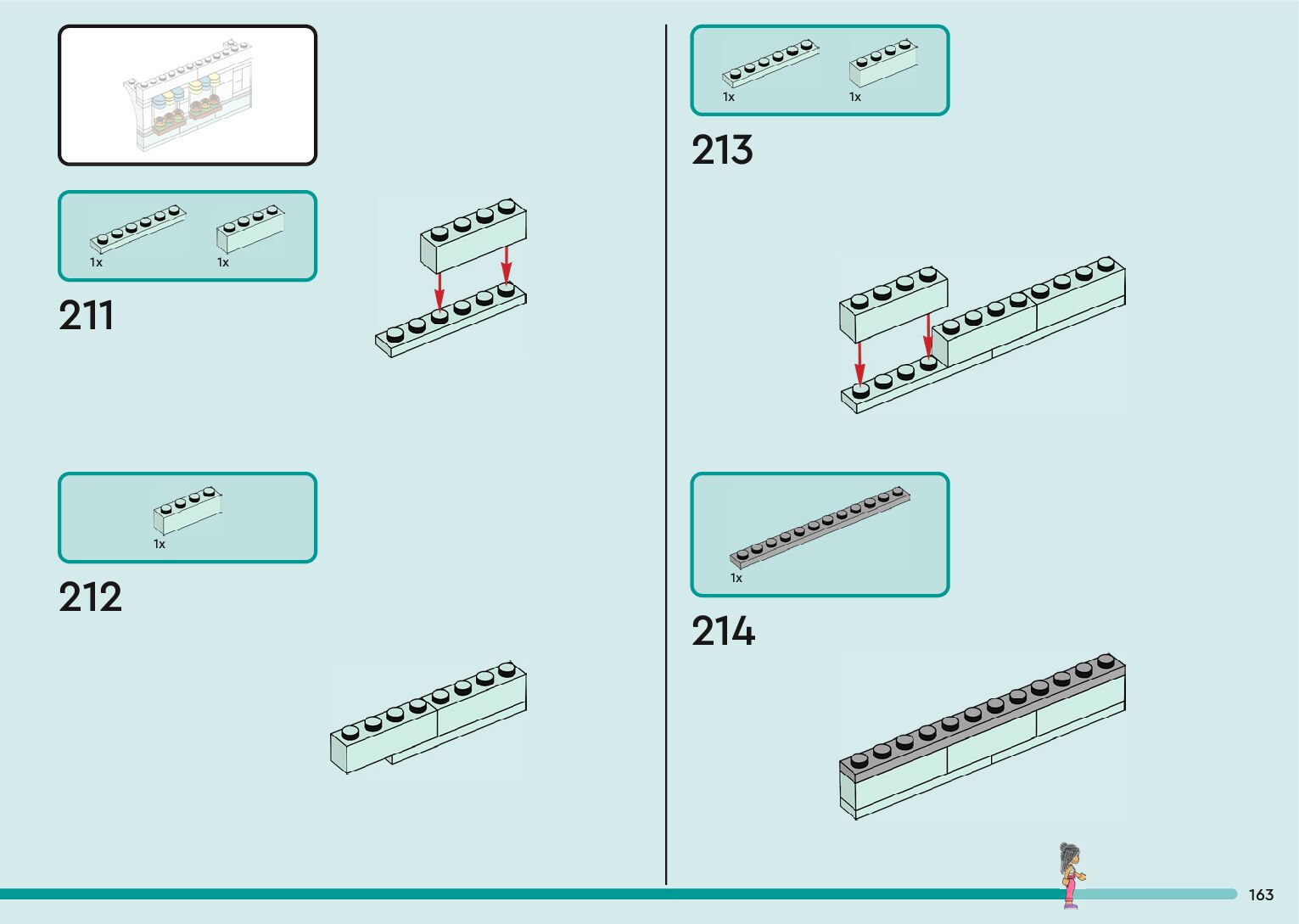 1x
1x

211

1x

212

1x
1x

213

1x

214

163