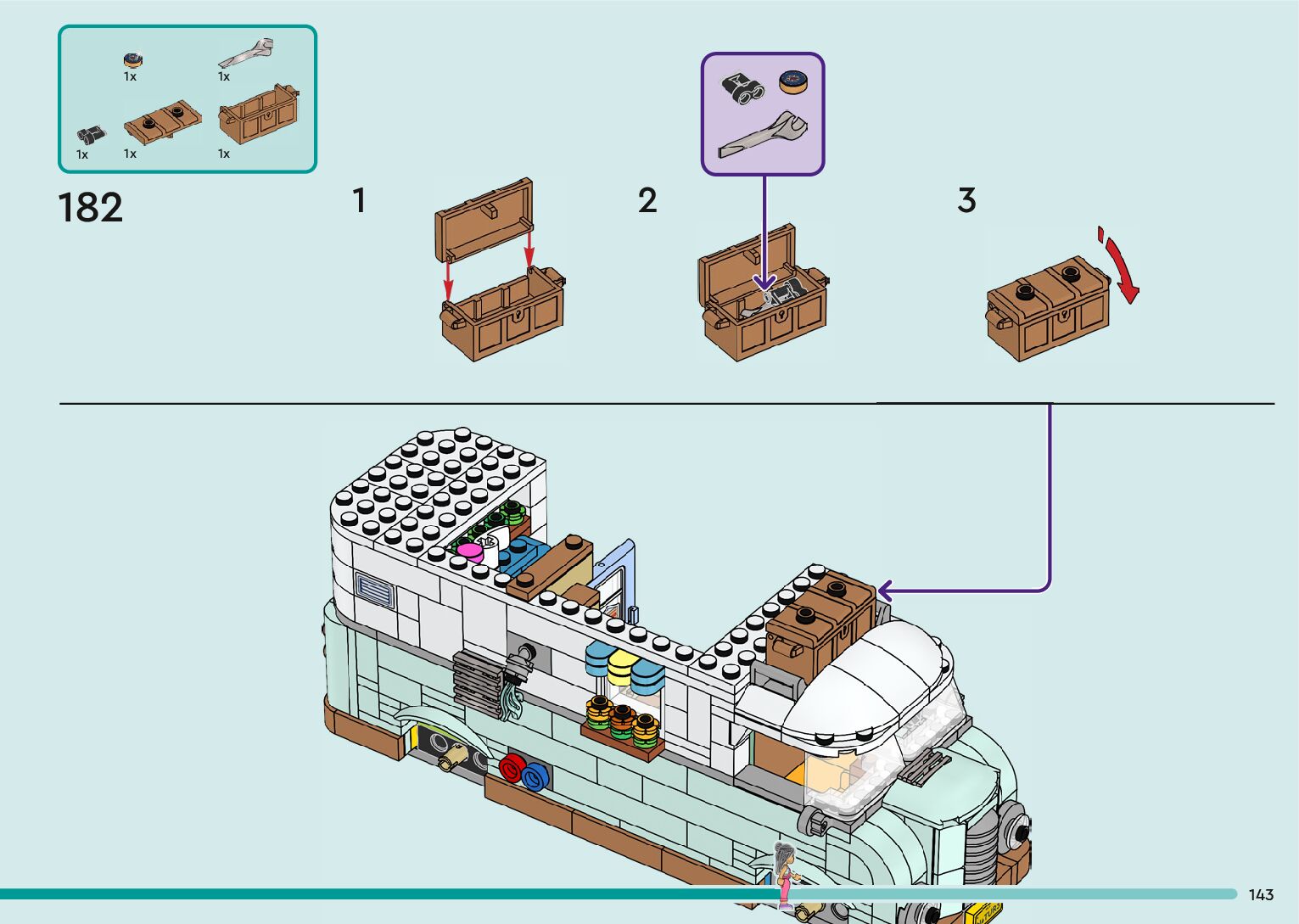 1x
1x
1x
1x
1x

182

1

2

3

143