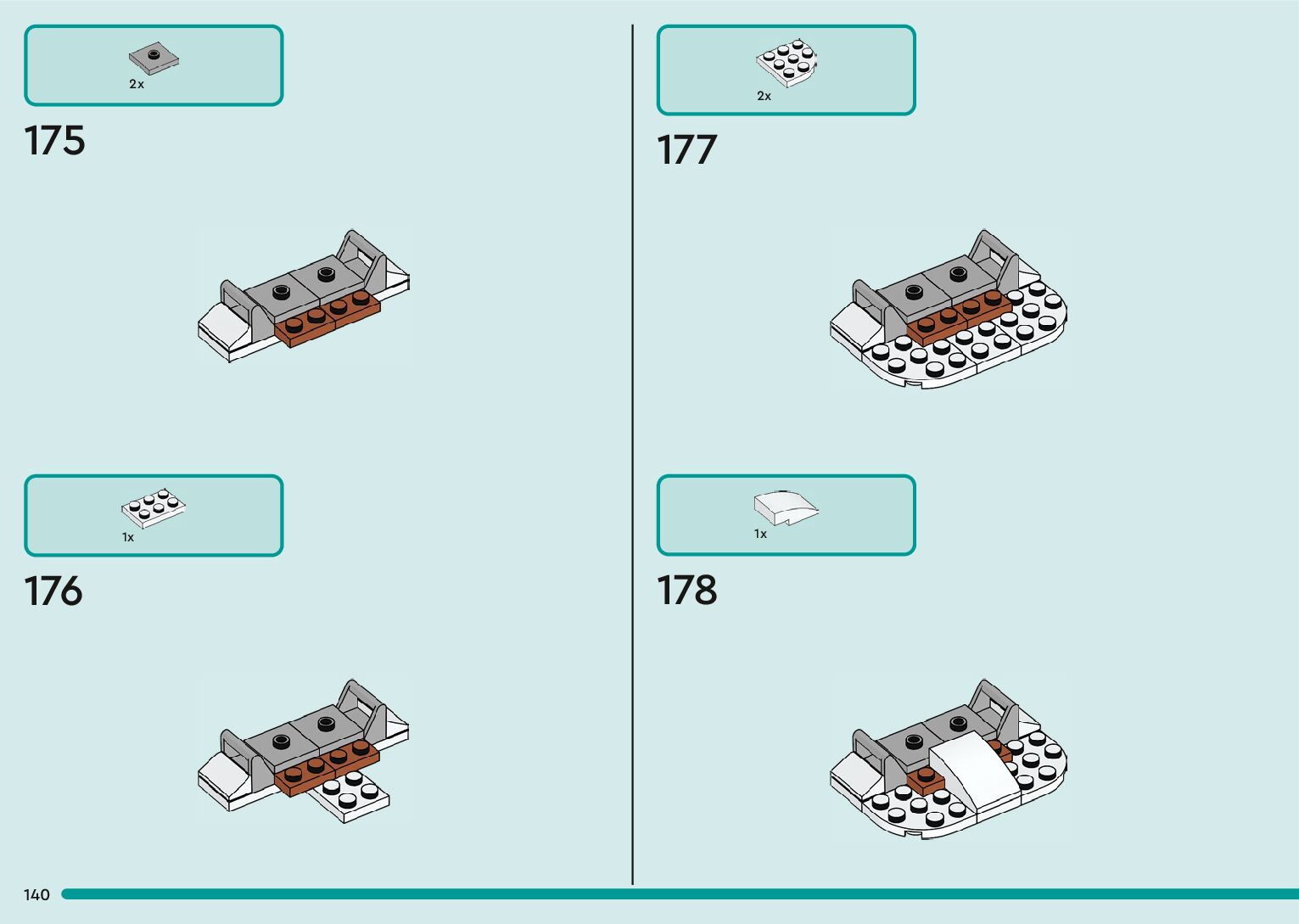 2x

175

1x

176

2x

177

1x

178

140