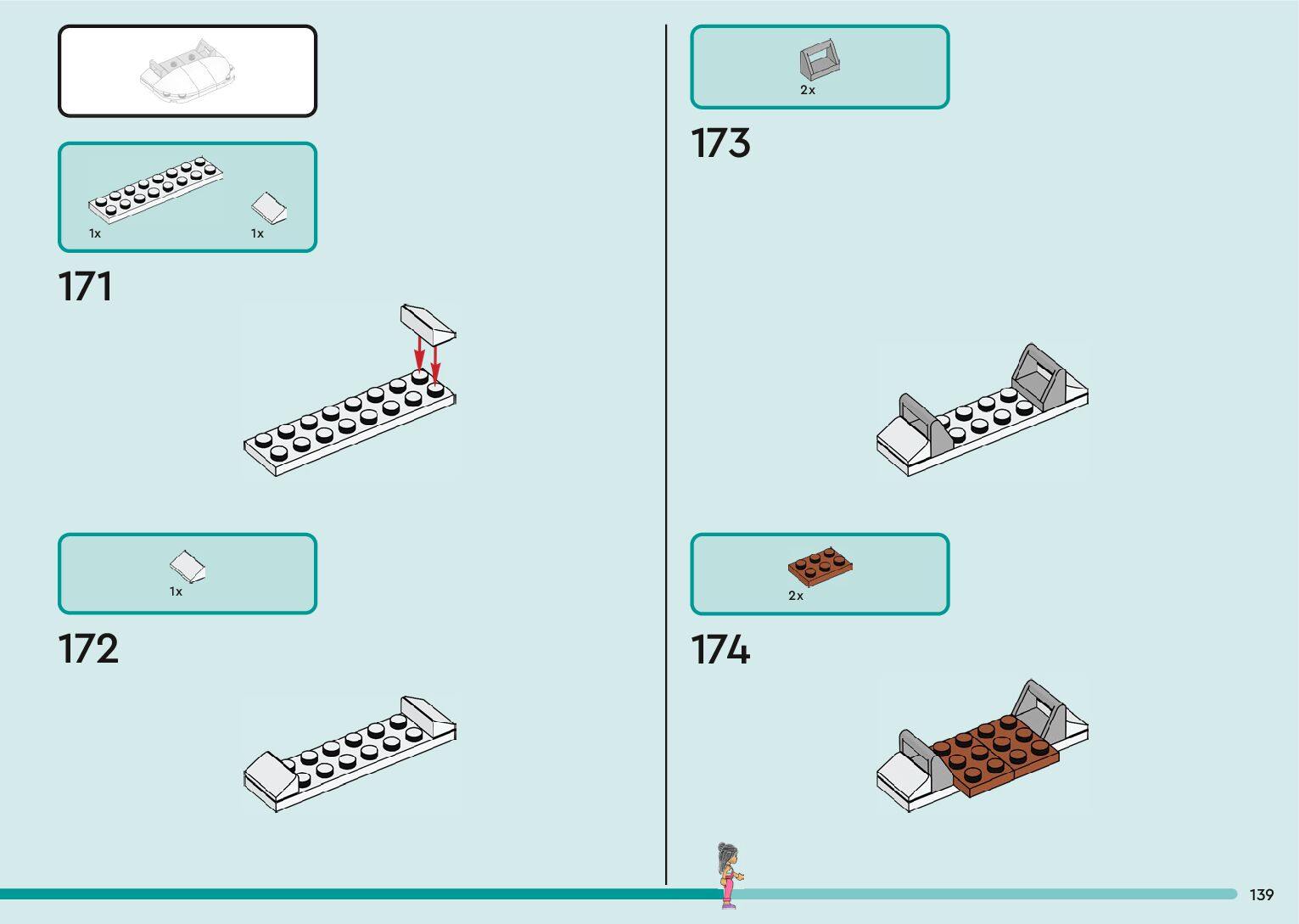 1x

1x

171

1x

172

2x

173

2x

174

139