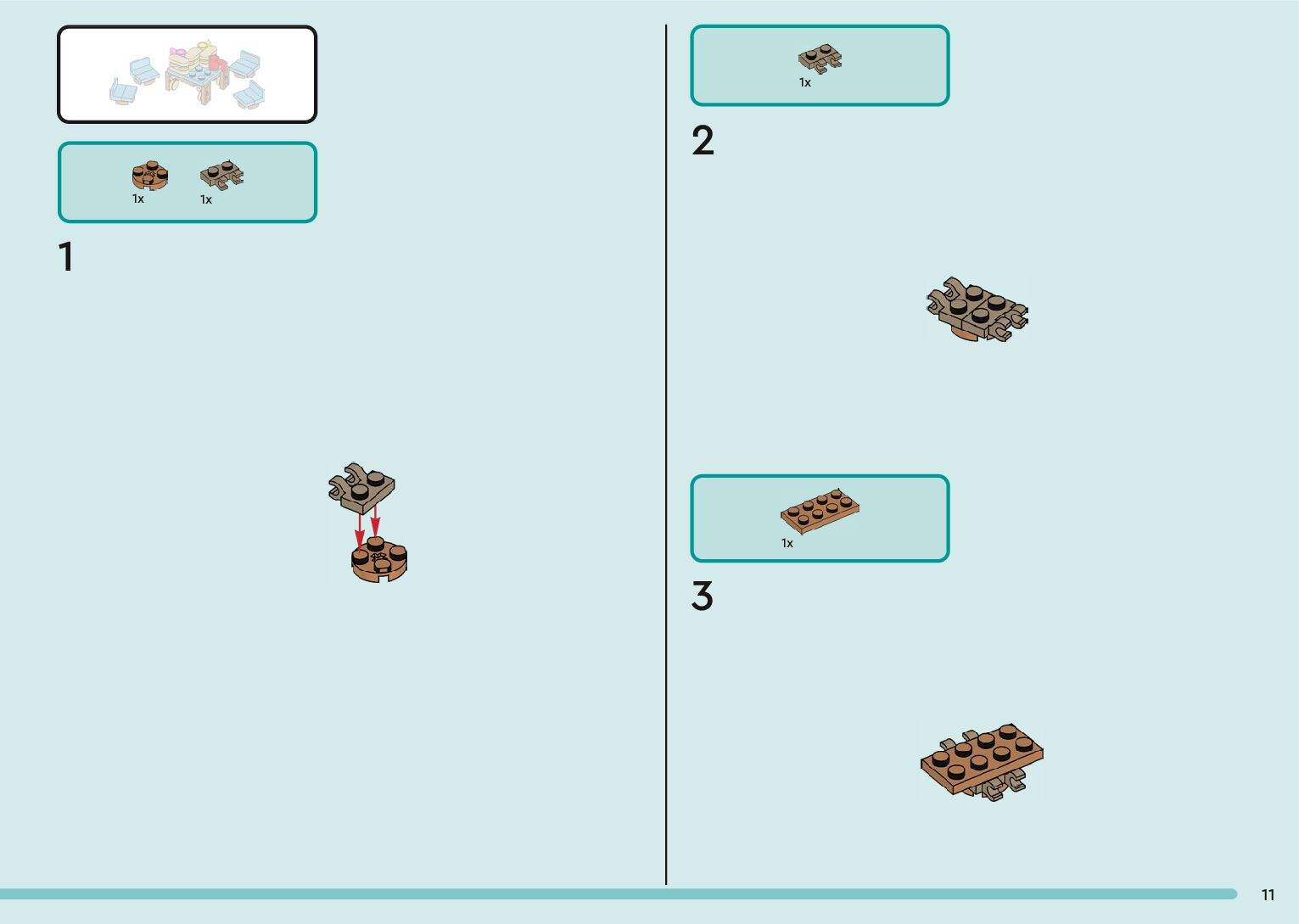 1x 1x

1

1x

2

1x

3

11