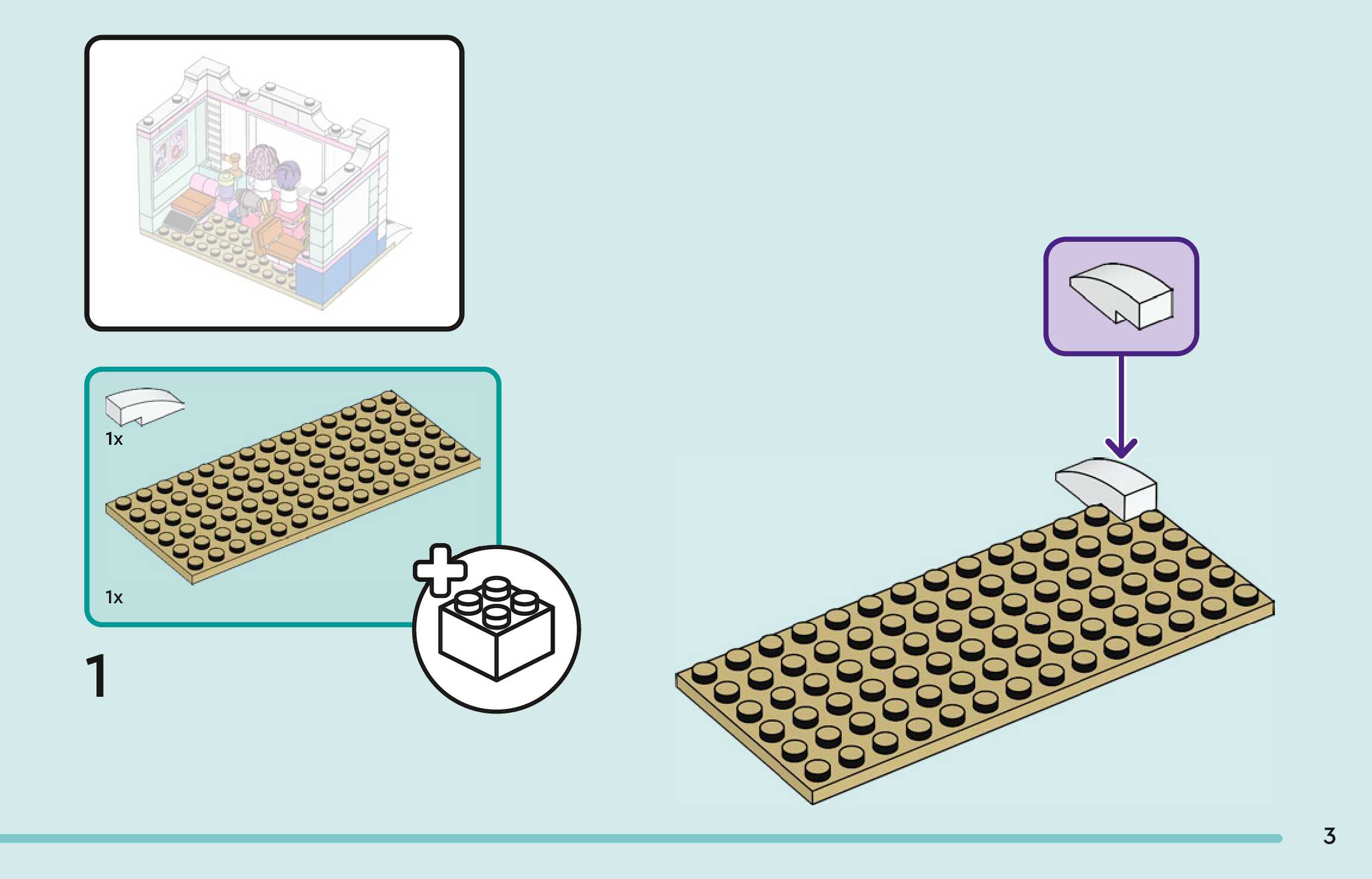 1x

1x

1

3