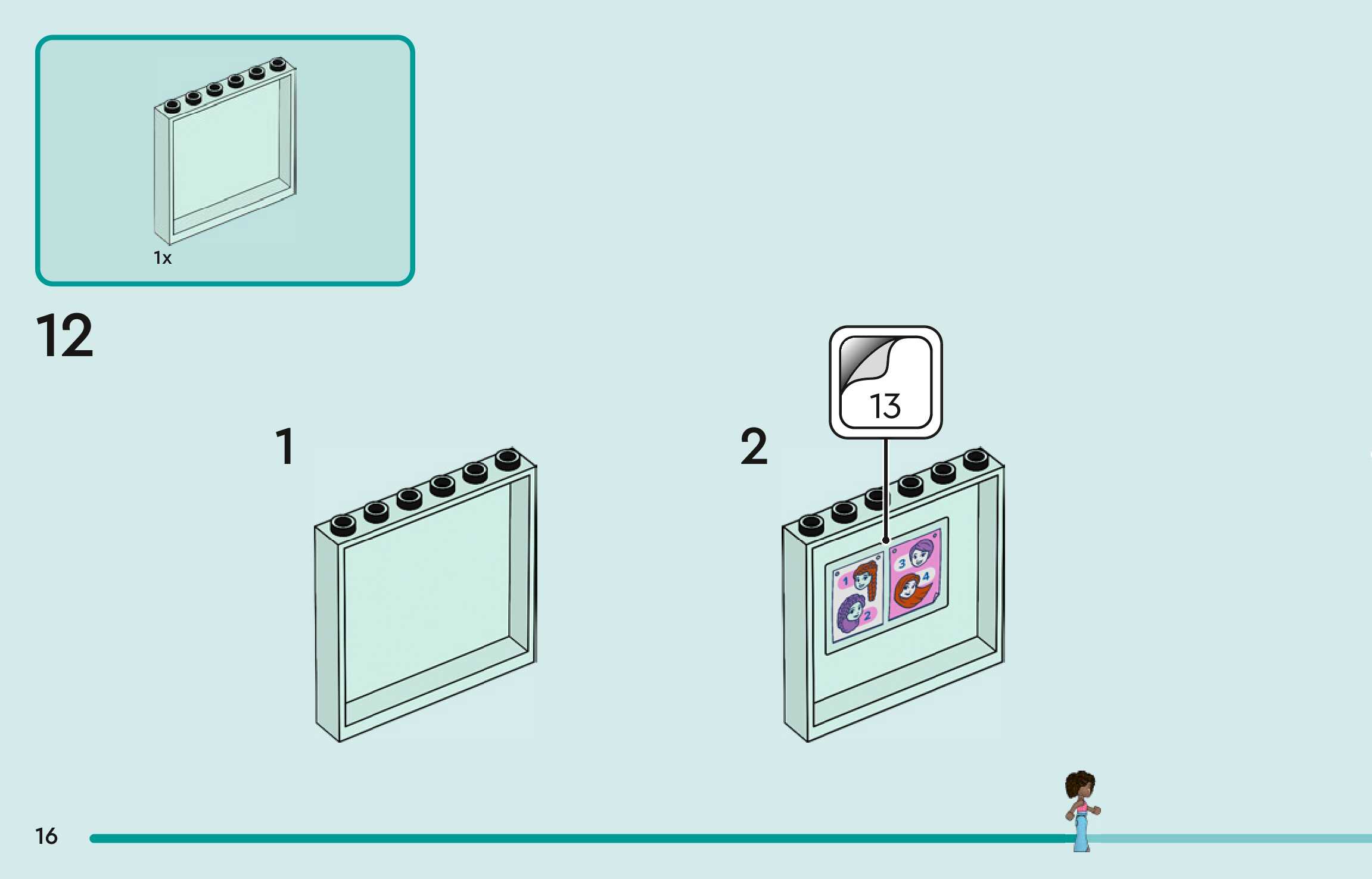 1x

12

1

2

13

1 2 3 4

16