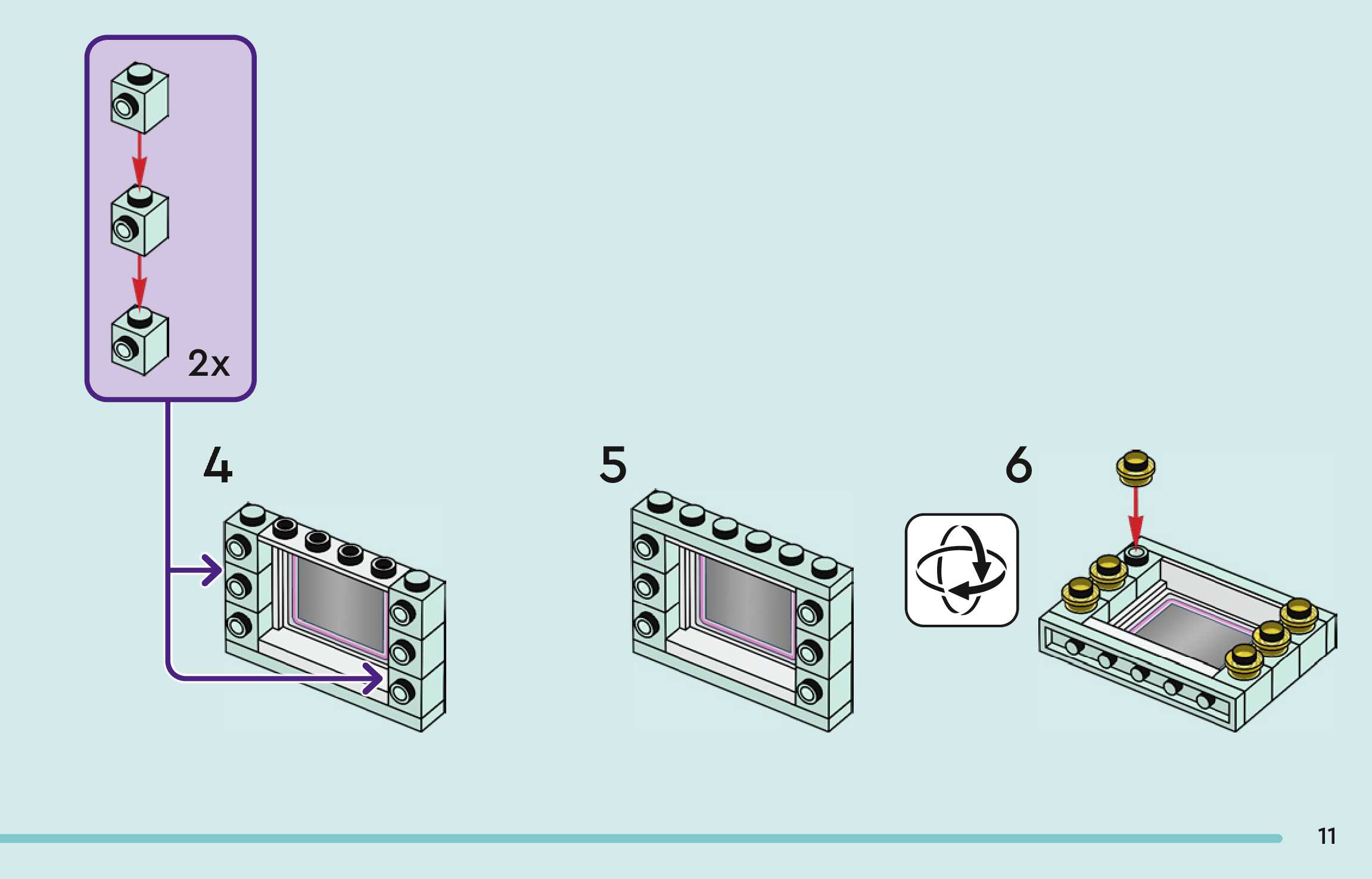 2x

4

5

6

11