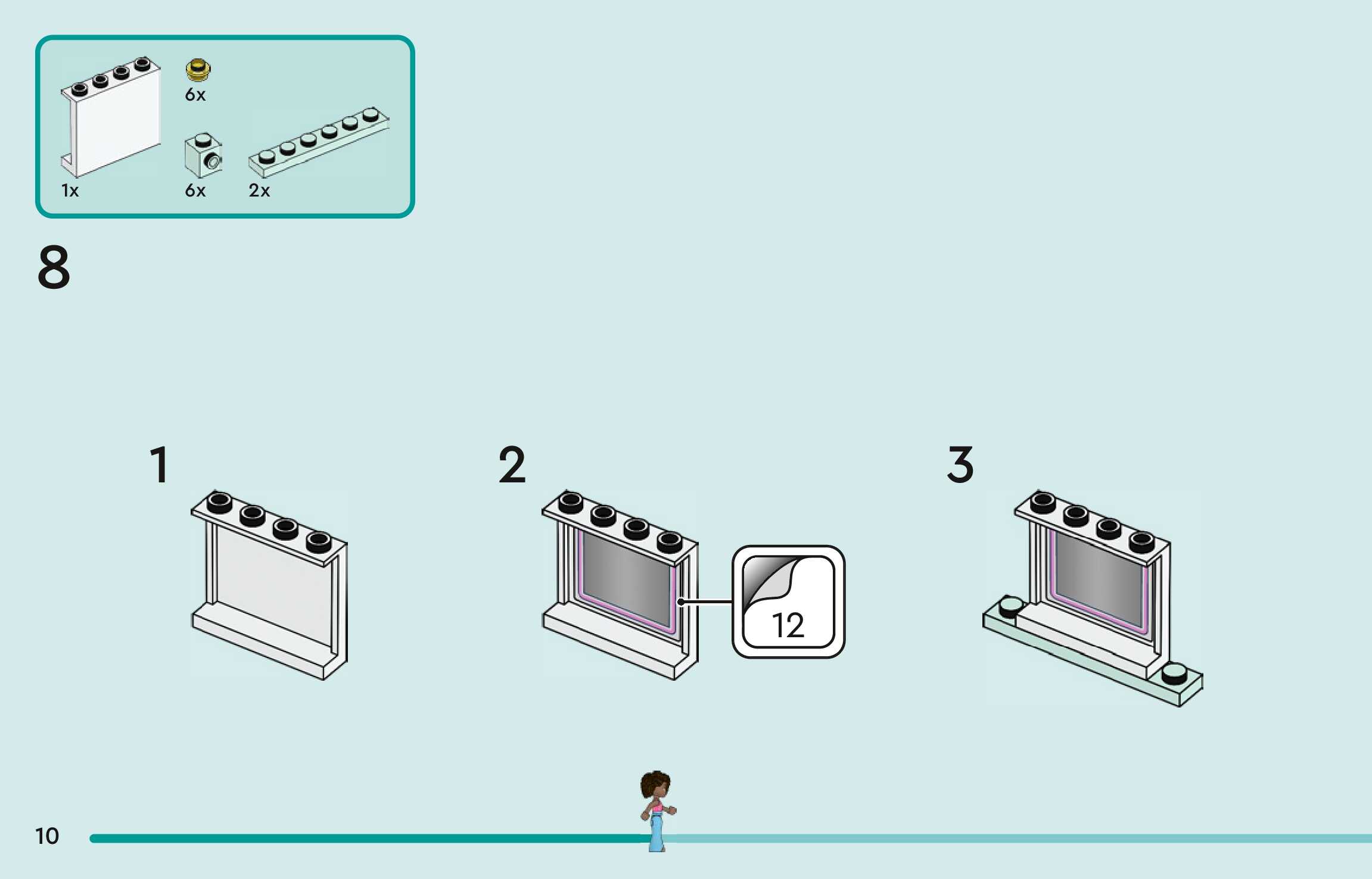 6x

1x

6x

2x

8

1

2

12

3

10