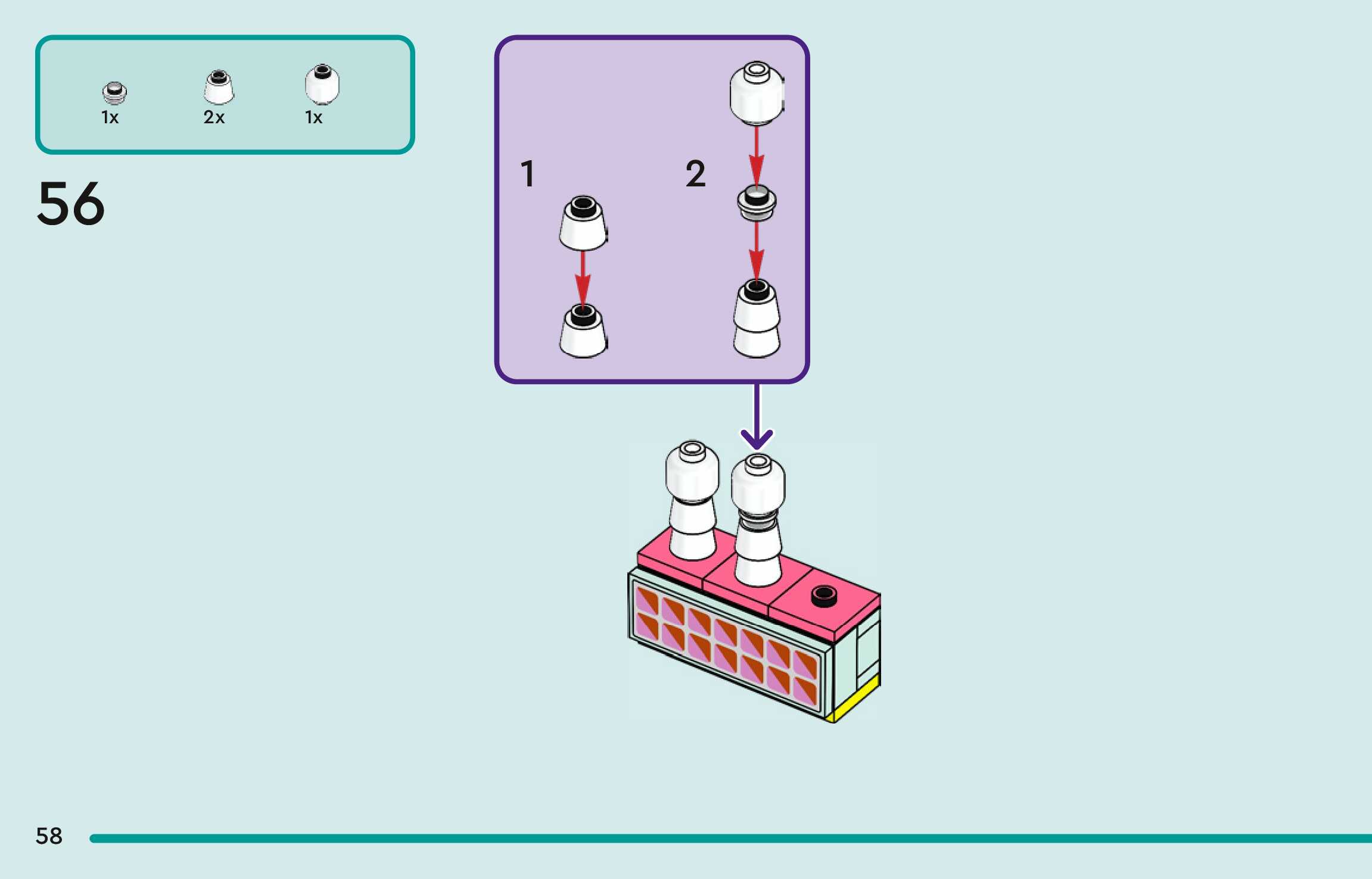 1x 2x 1x

56

1

2

58