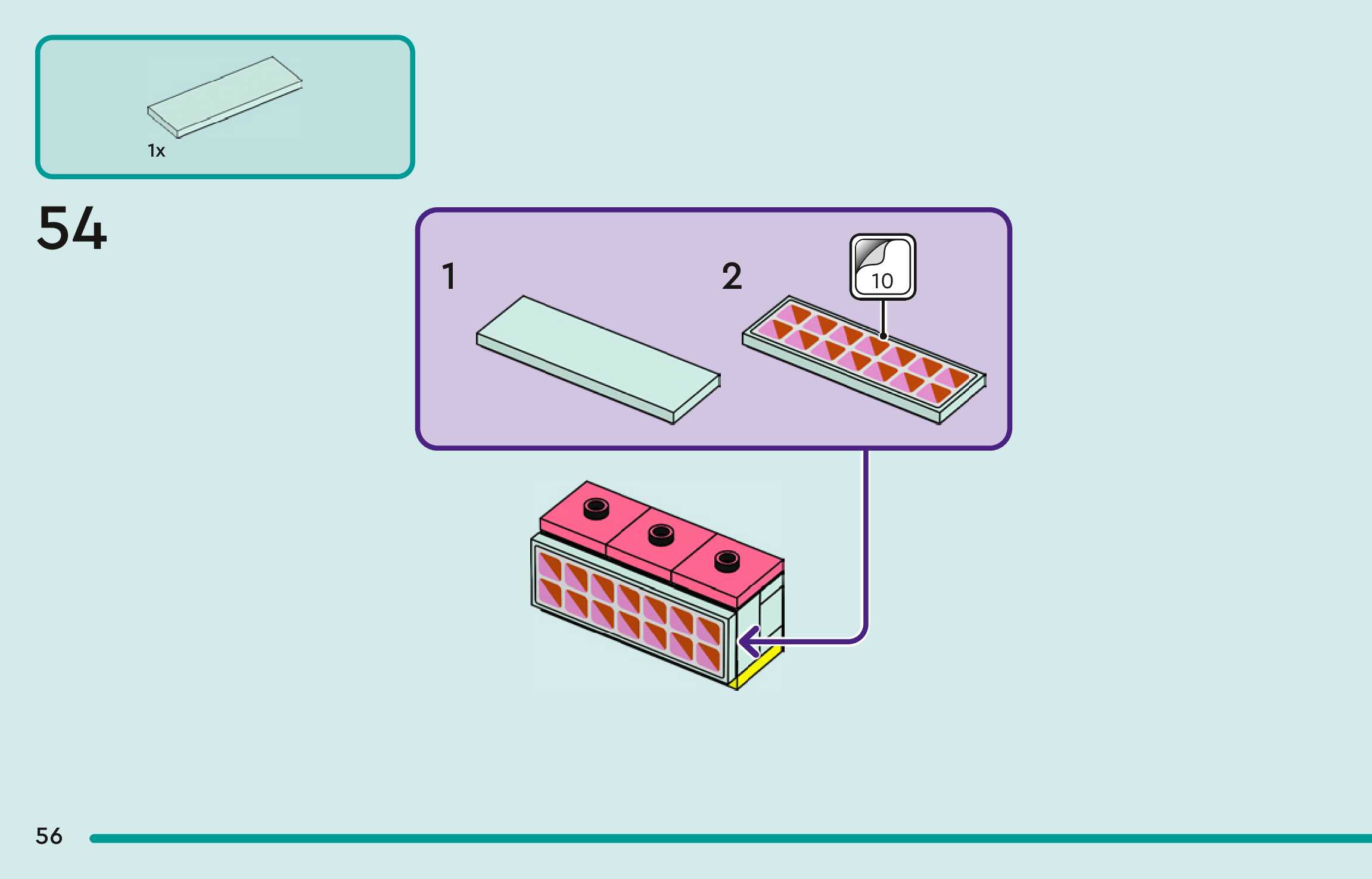 1x

54

1

2

10

56