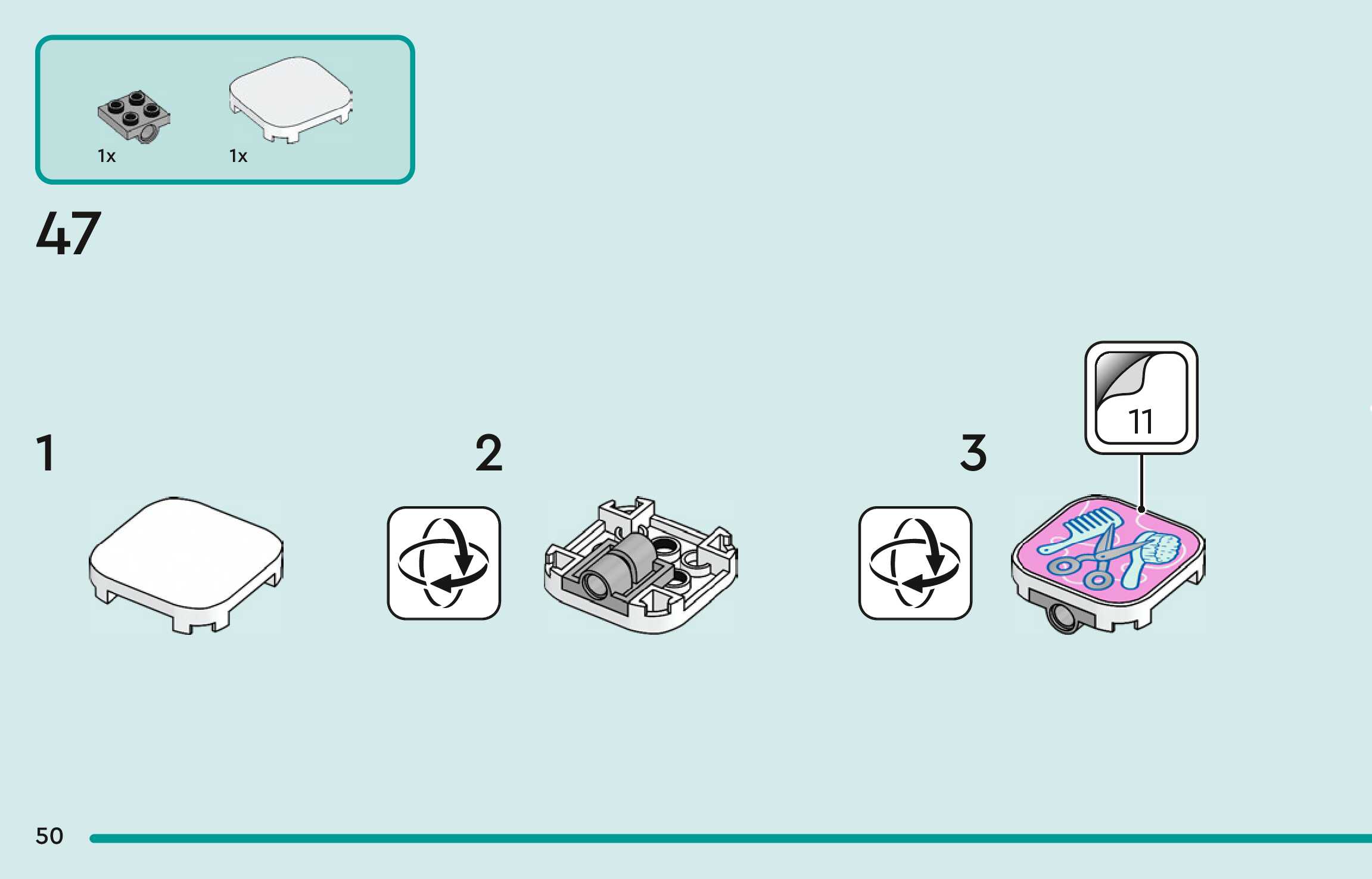 1x
1x

47

1

2

3

11

50