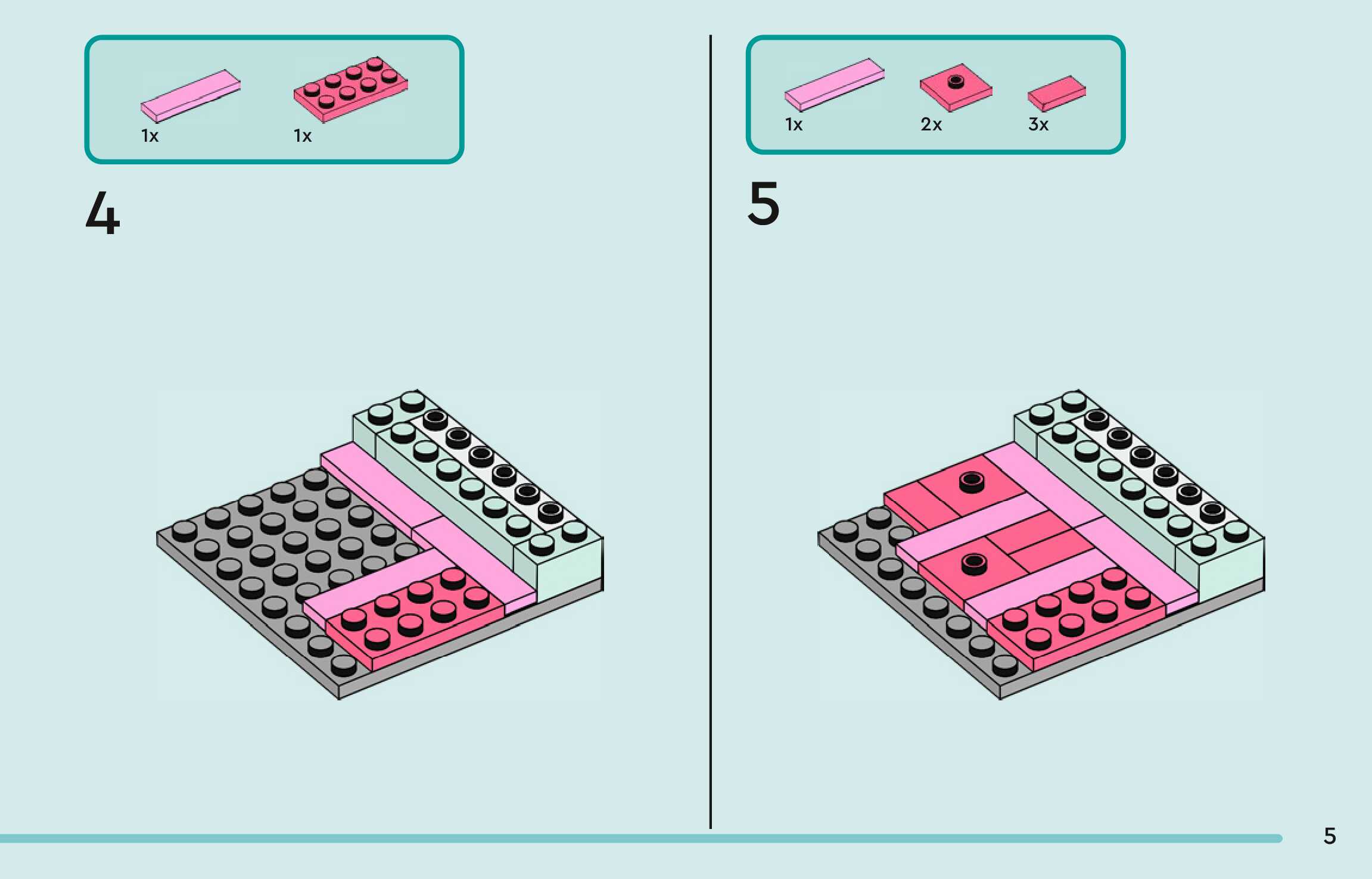 1x 1x

4

1x 2x 3x

5

5