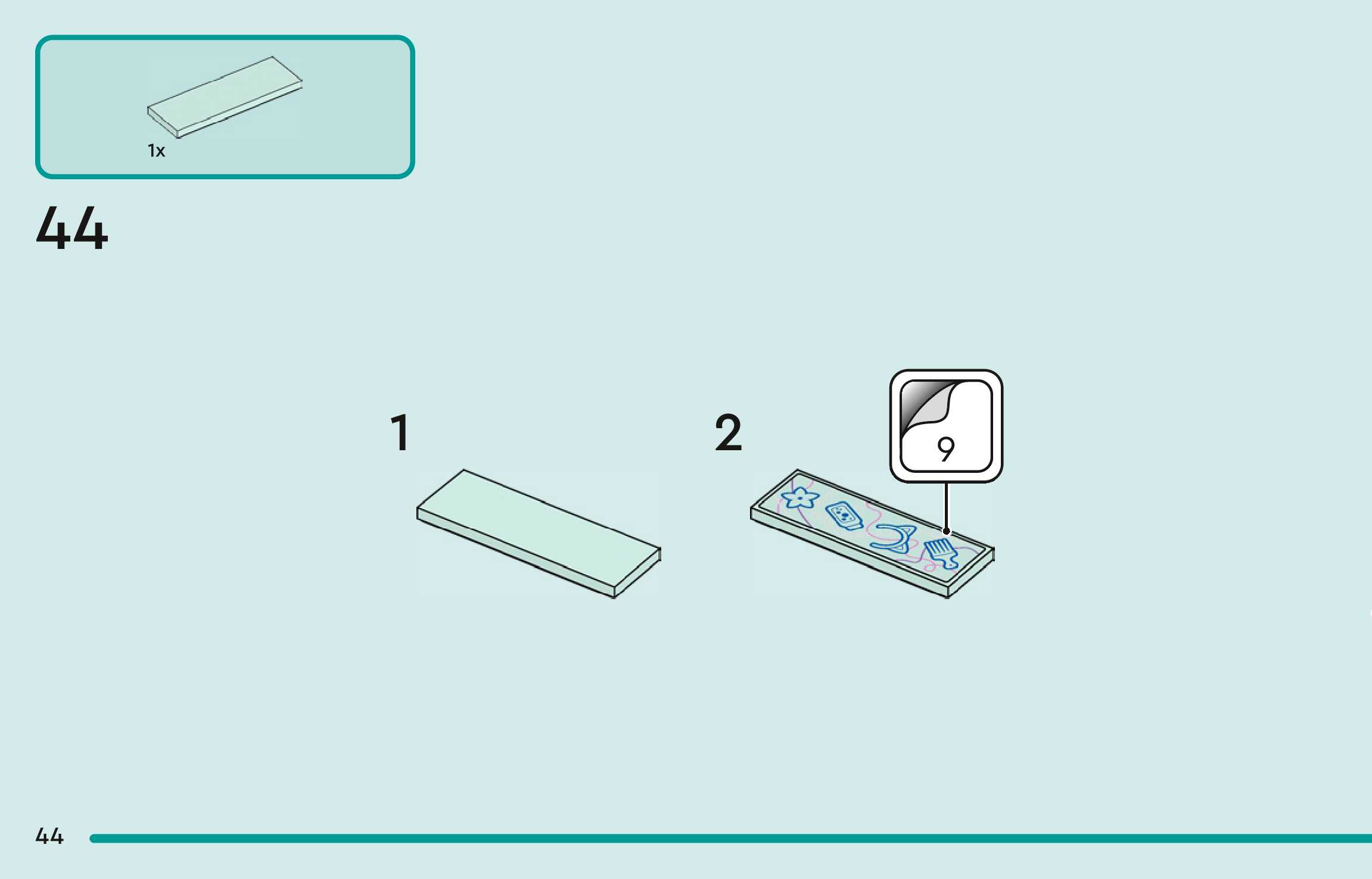 1x

44

1

2

9

44