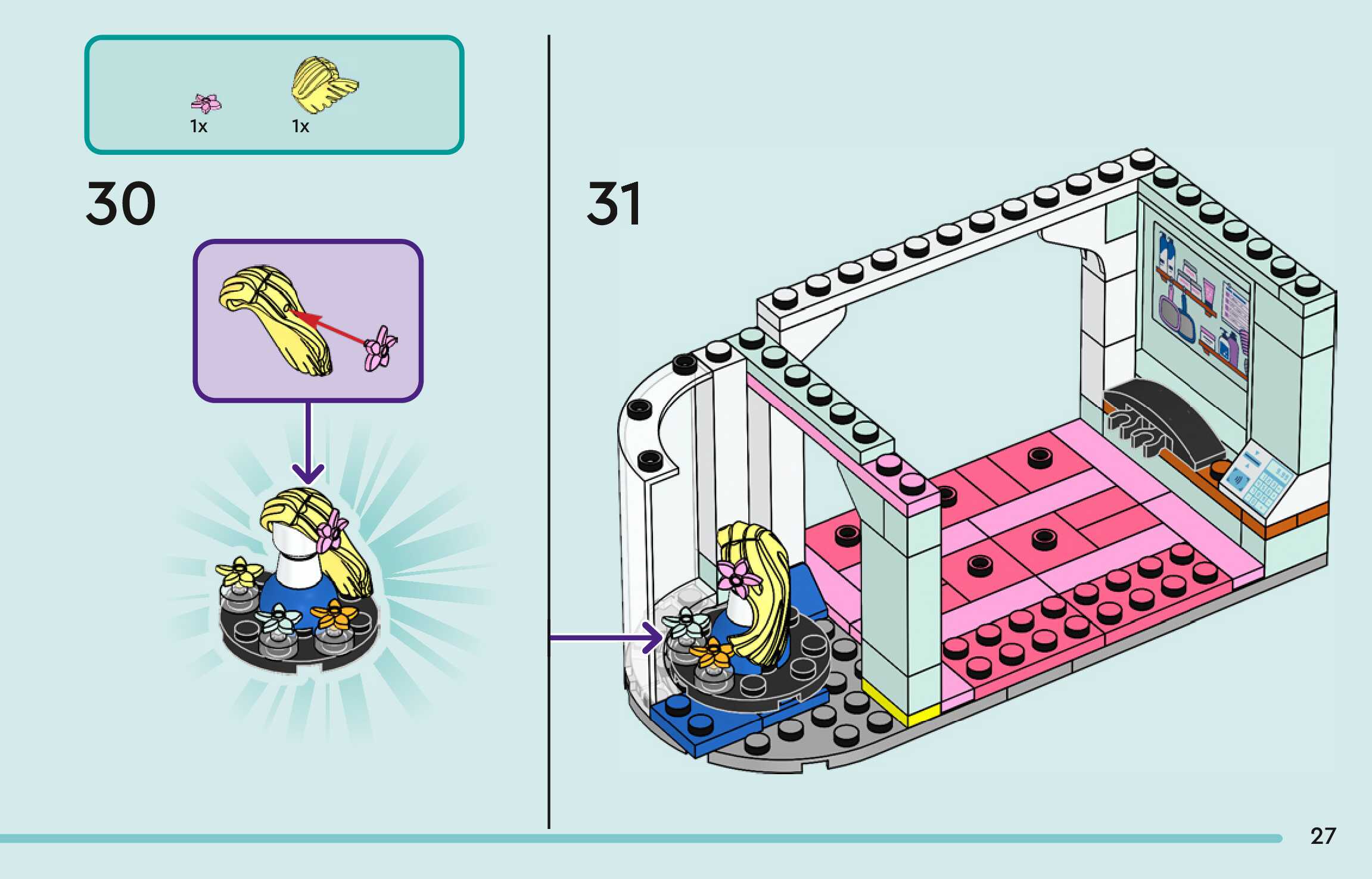 1x 1x

30

31

27