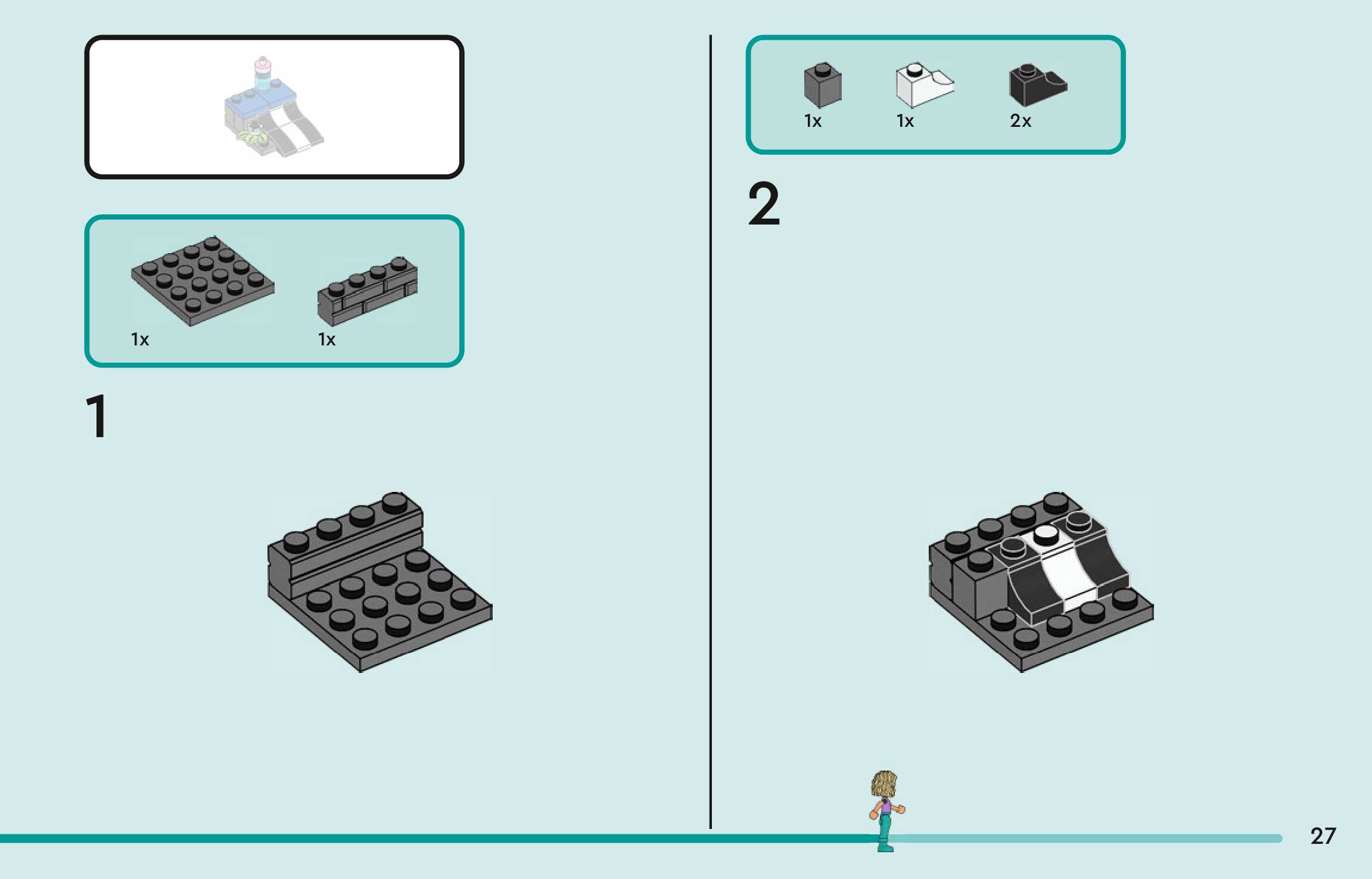 1x 1x

1

1x 1x 2x

2

27