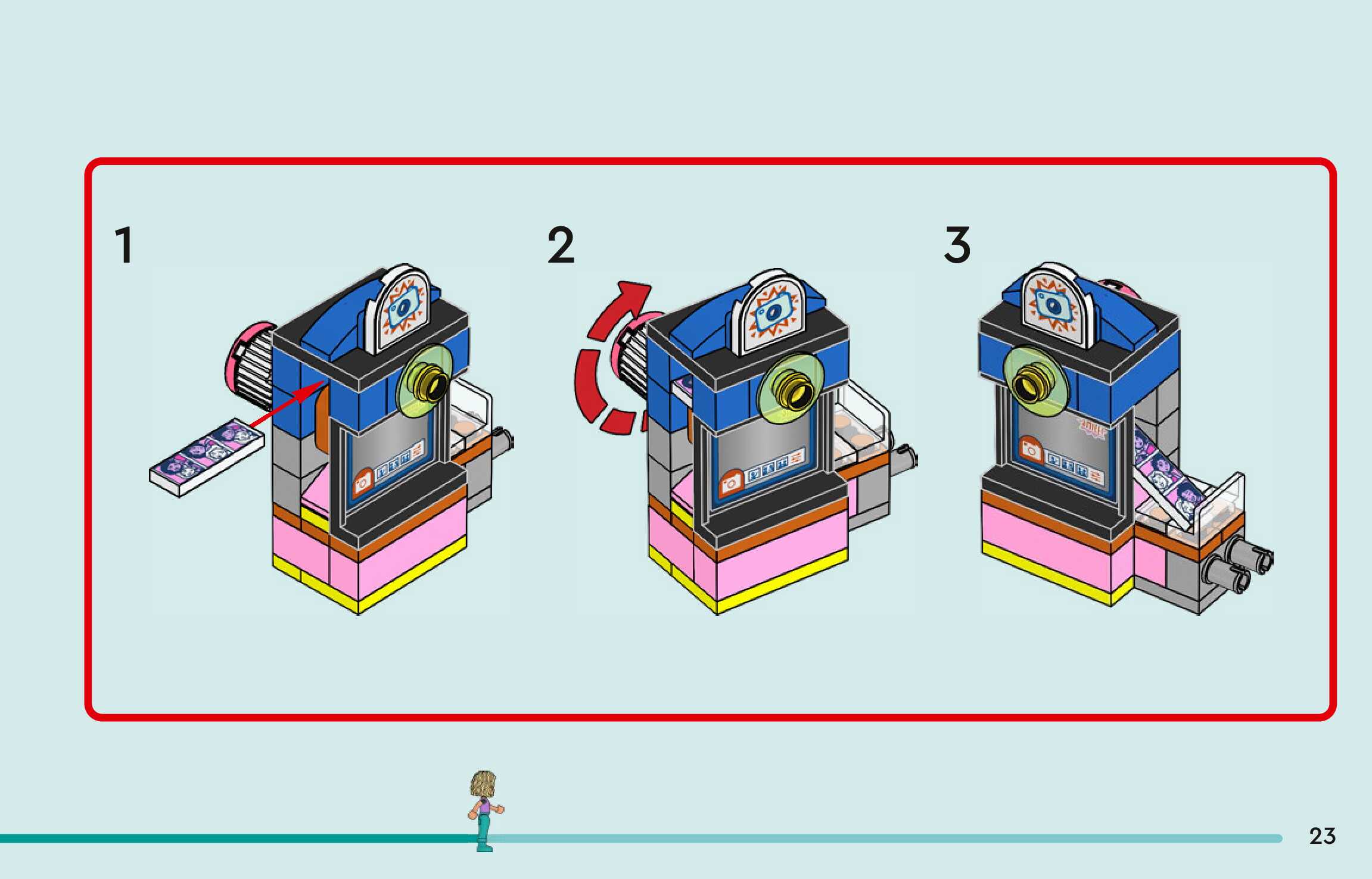 1

2

3

23