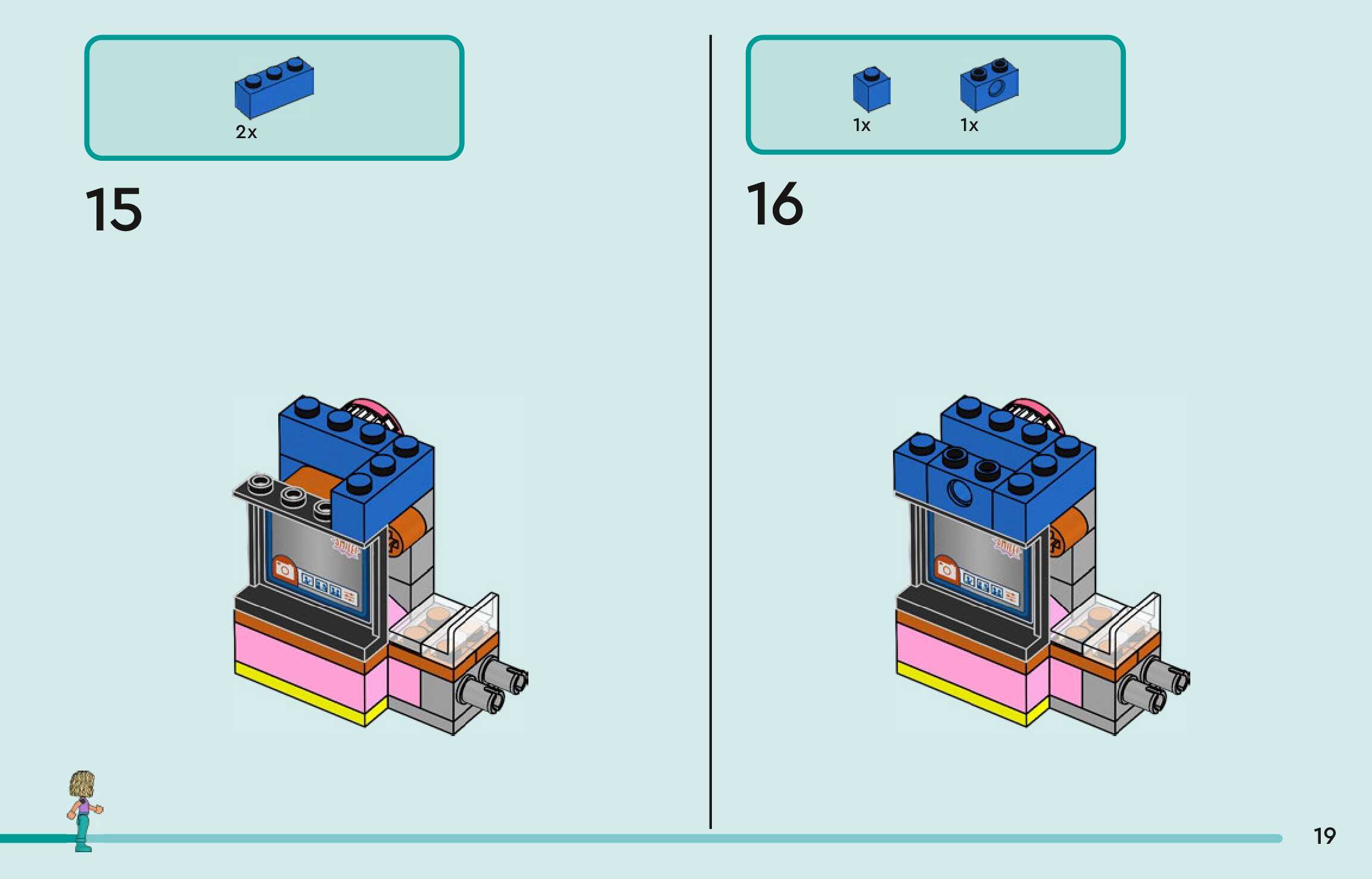 2x

15

1x 1x

16

19