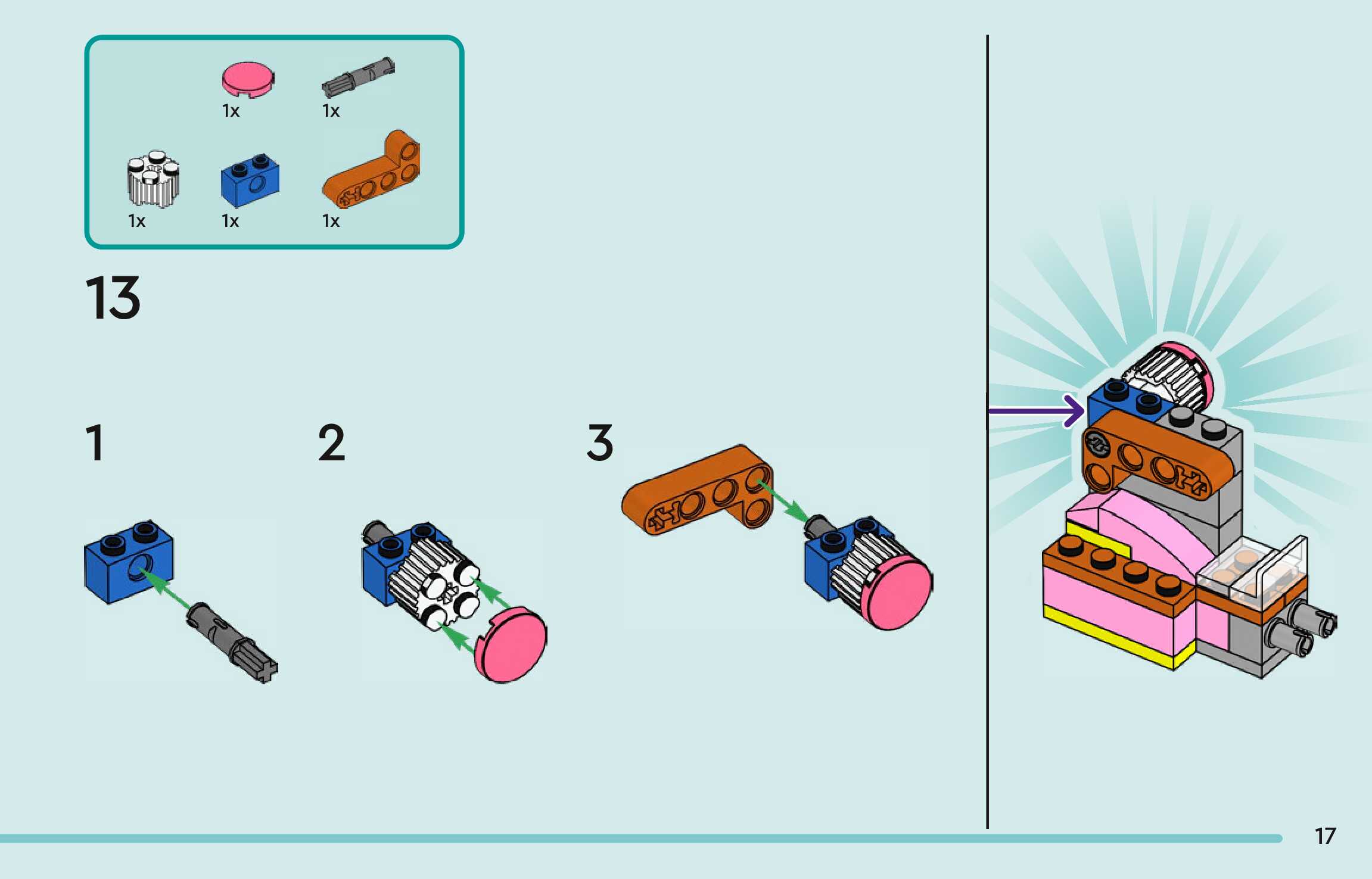 1x
1x
1x
1x
1x

13

1

2

3

17