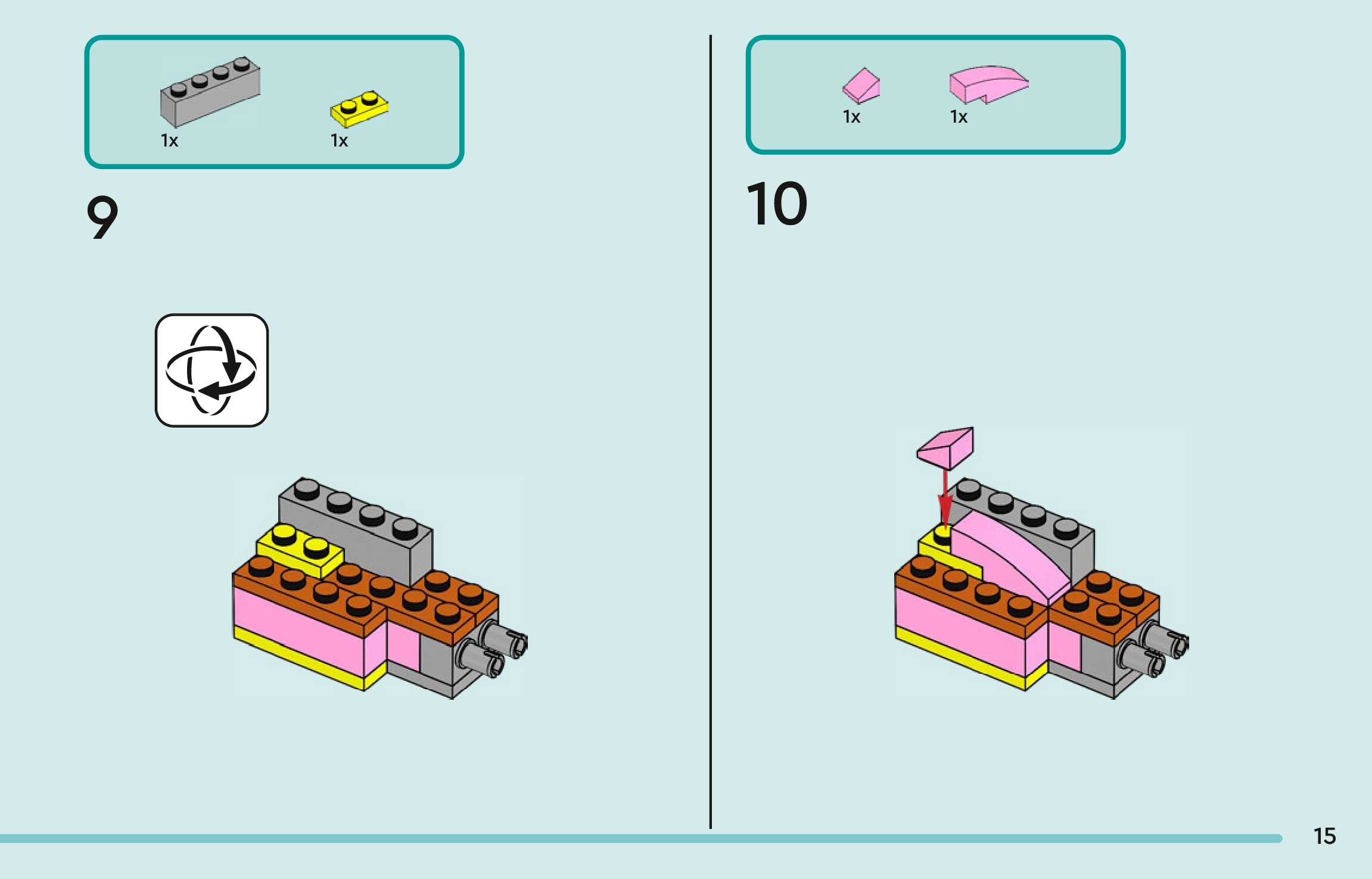 1x 1x

9

1x 1x

10

15