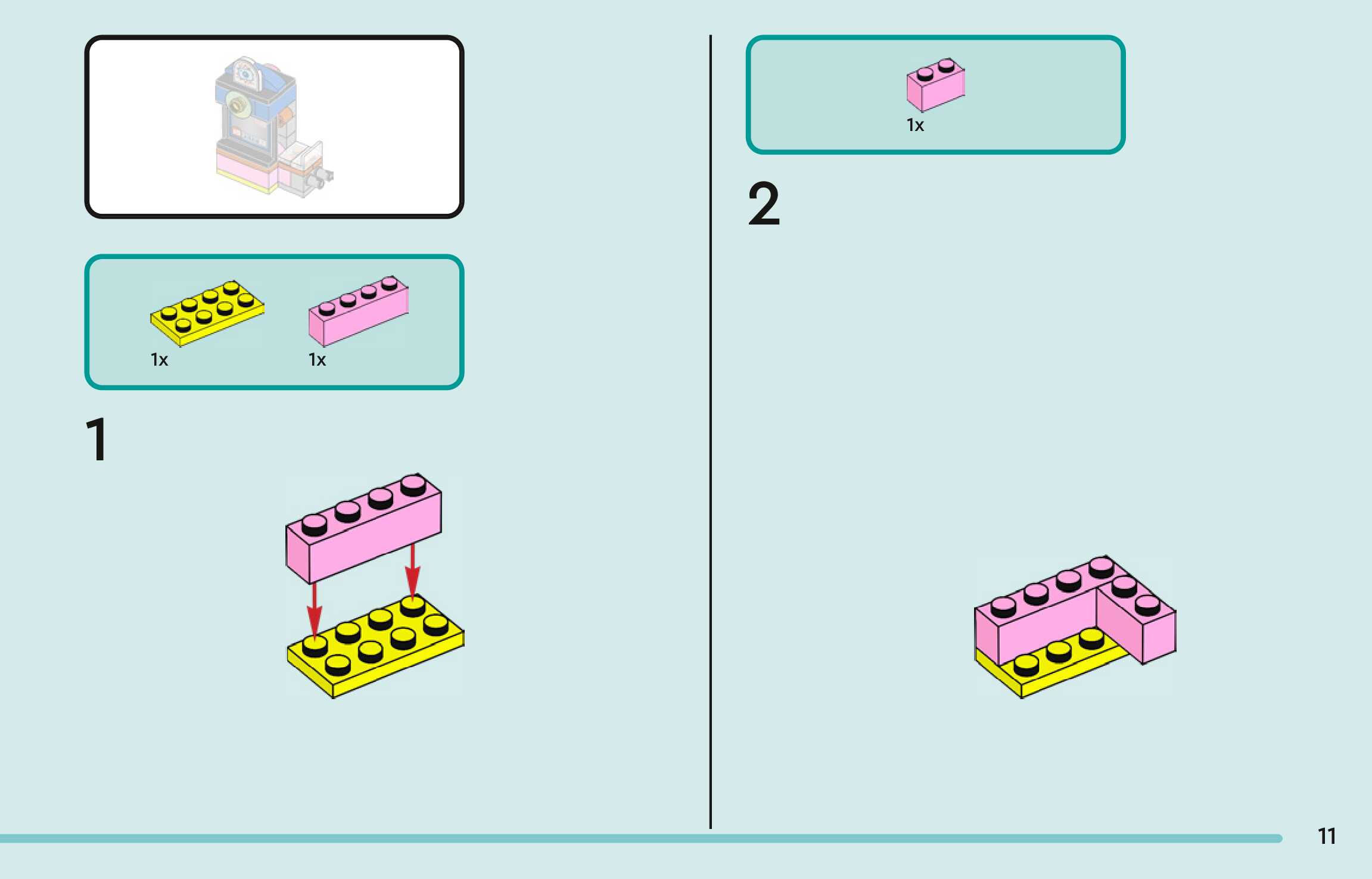 1x

1x

1

1x

2

11