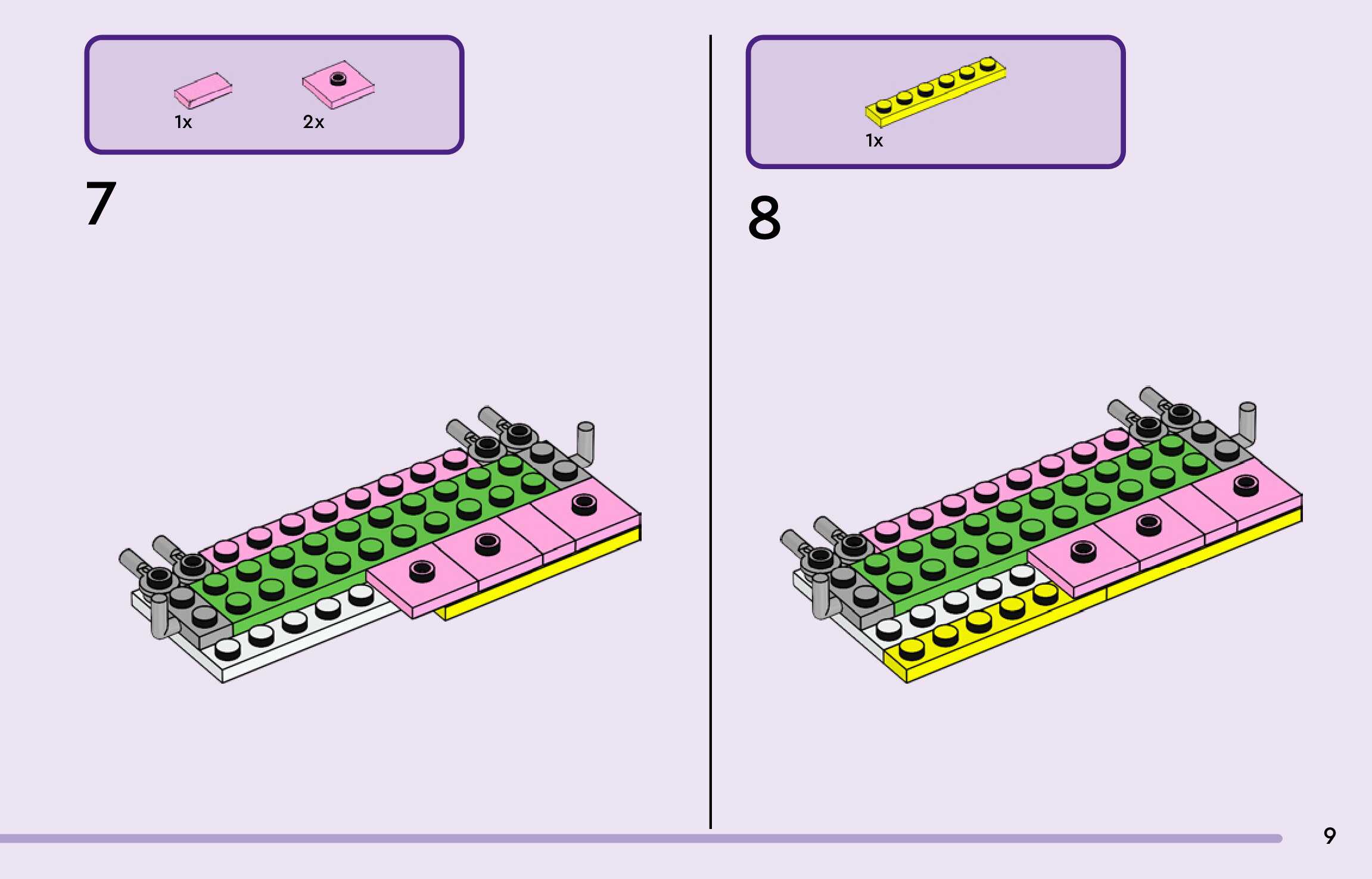 1x

2x

7

1x

8

9