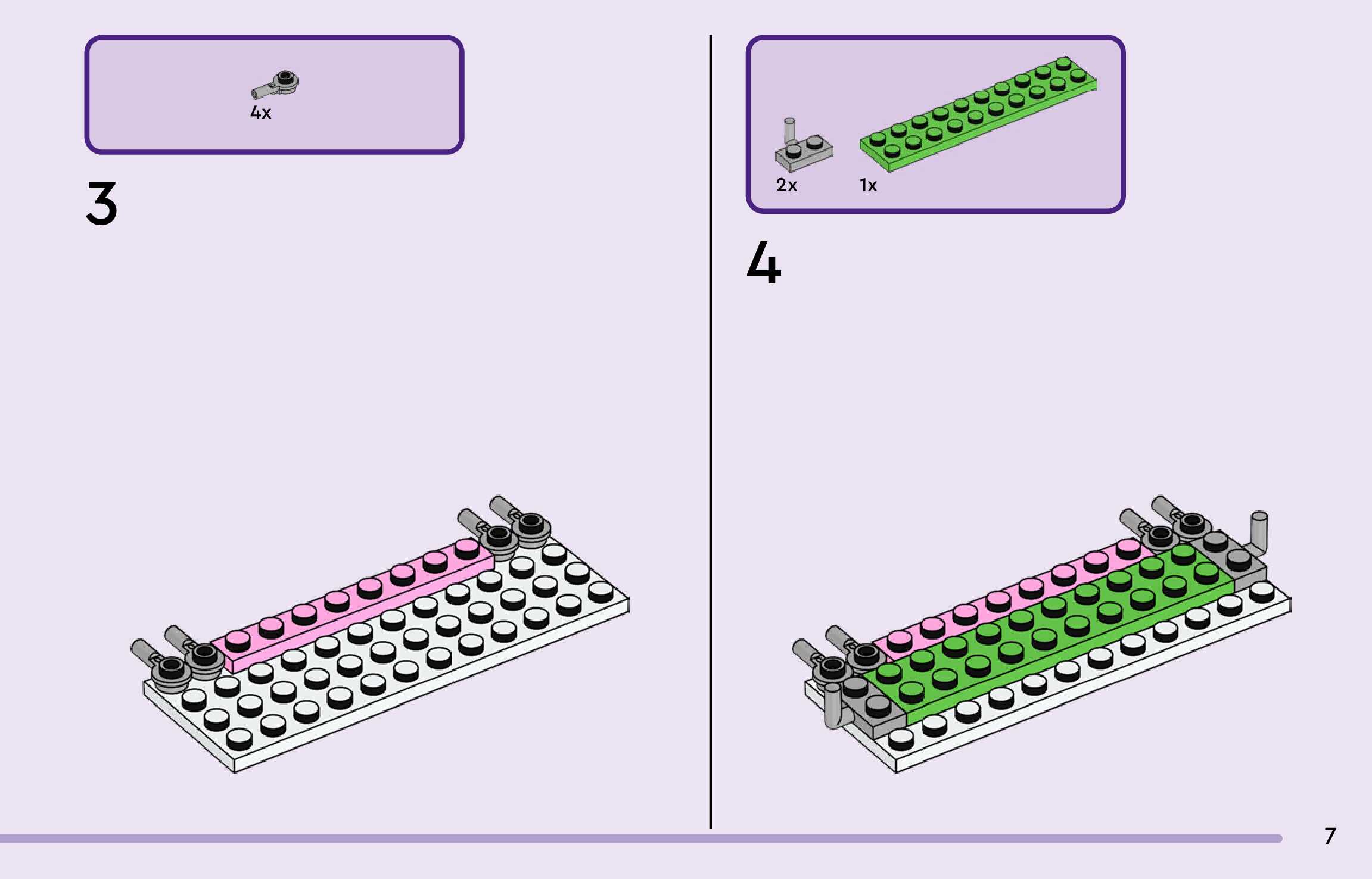 4x

3

2x 1x

4

7