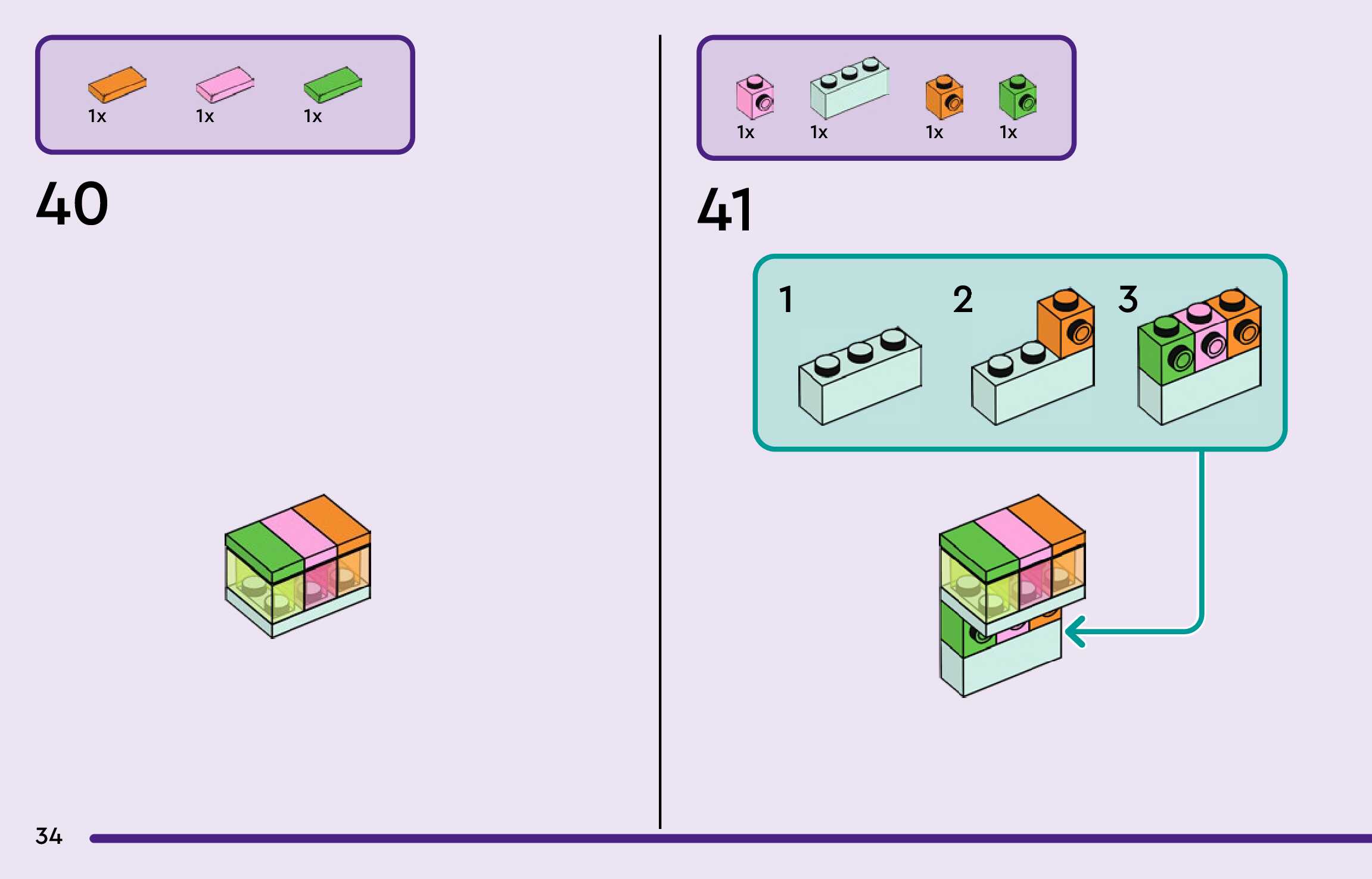 1x 1x 1x

40

1x 1x 1x 1x

41

1

2

3

34