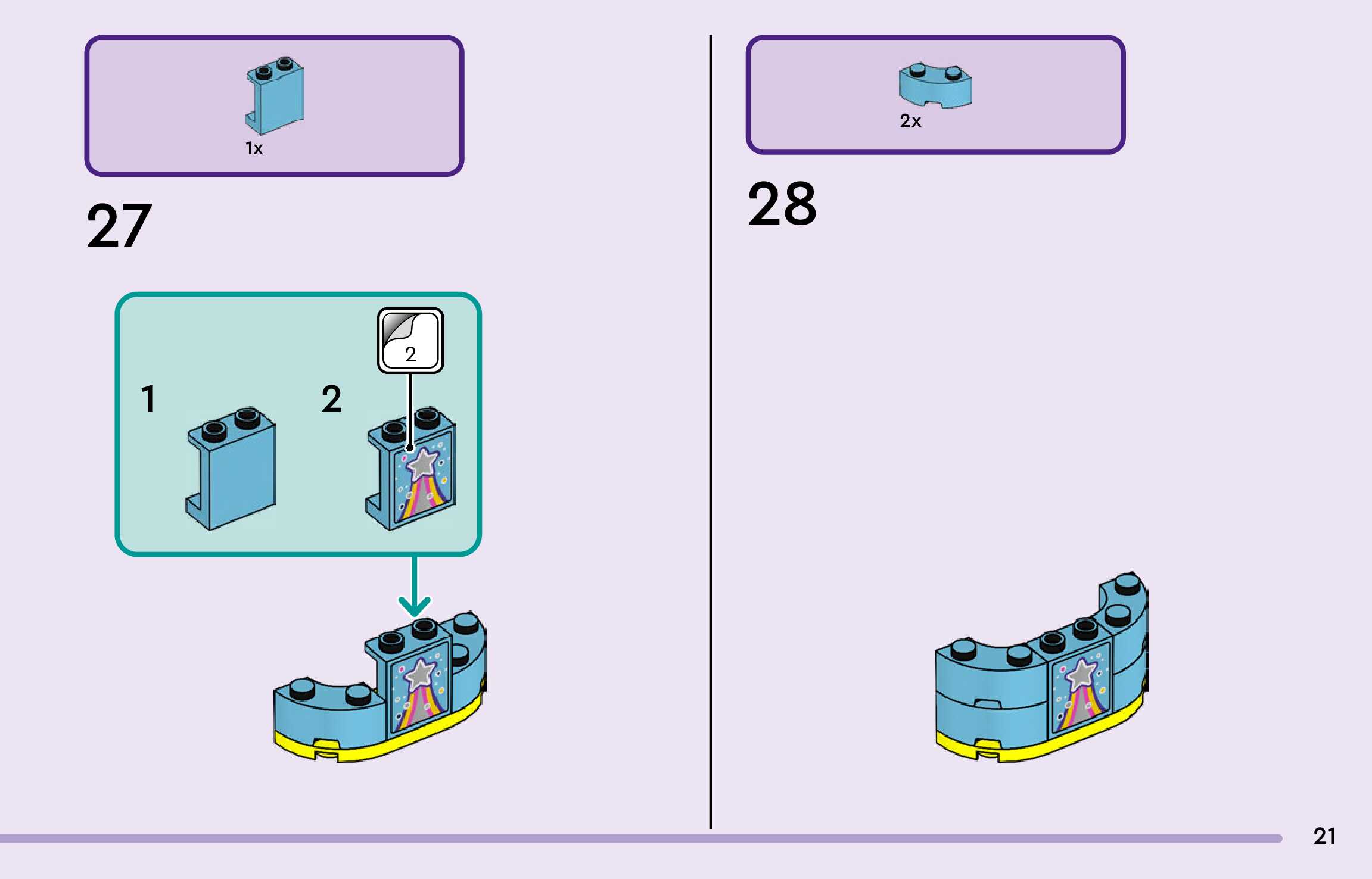 1x

27

1

2

2

2x

28

21