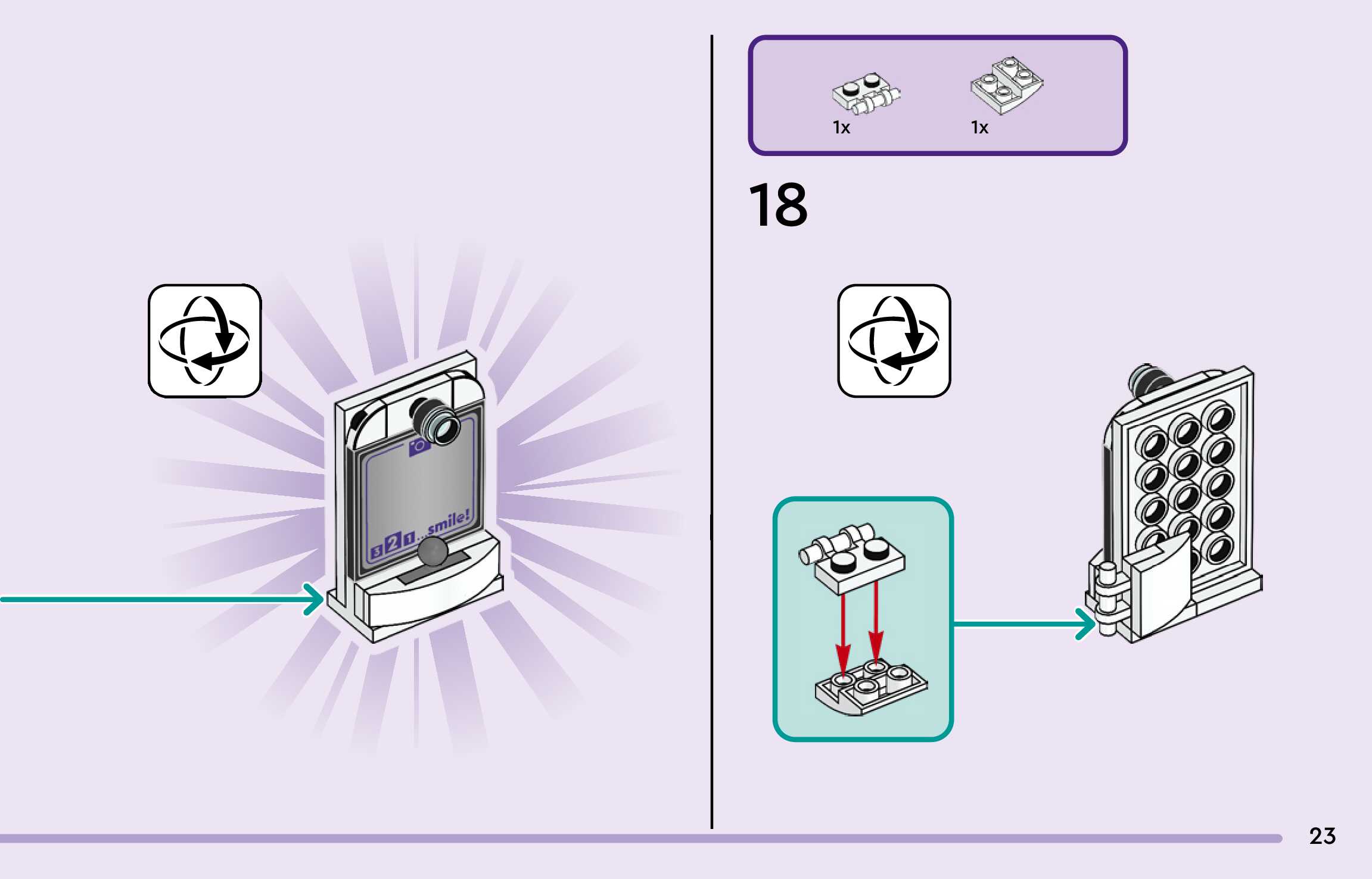 3 2 1 ...smile!

1x

1x

18

23