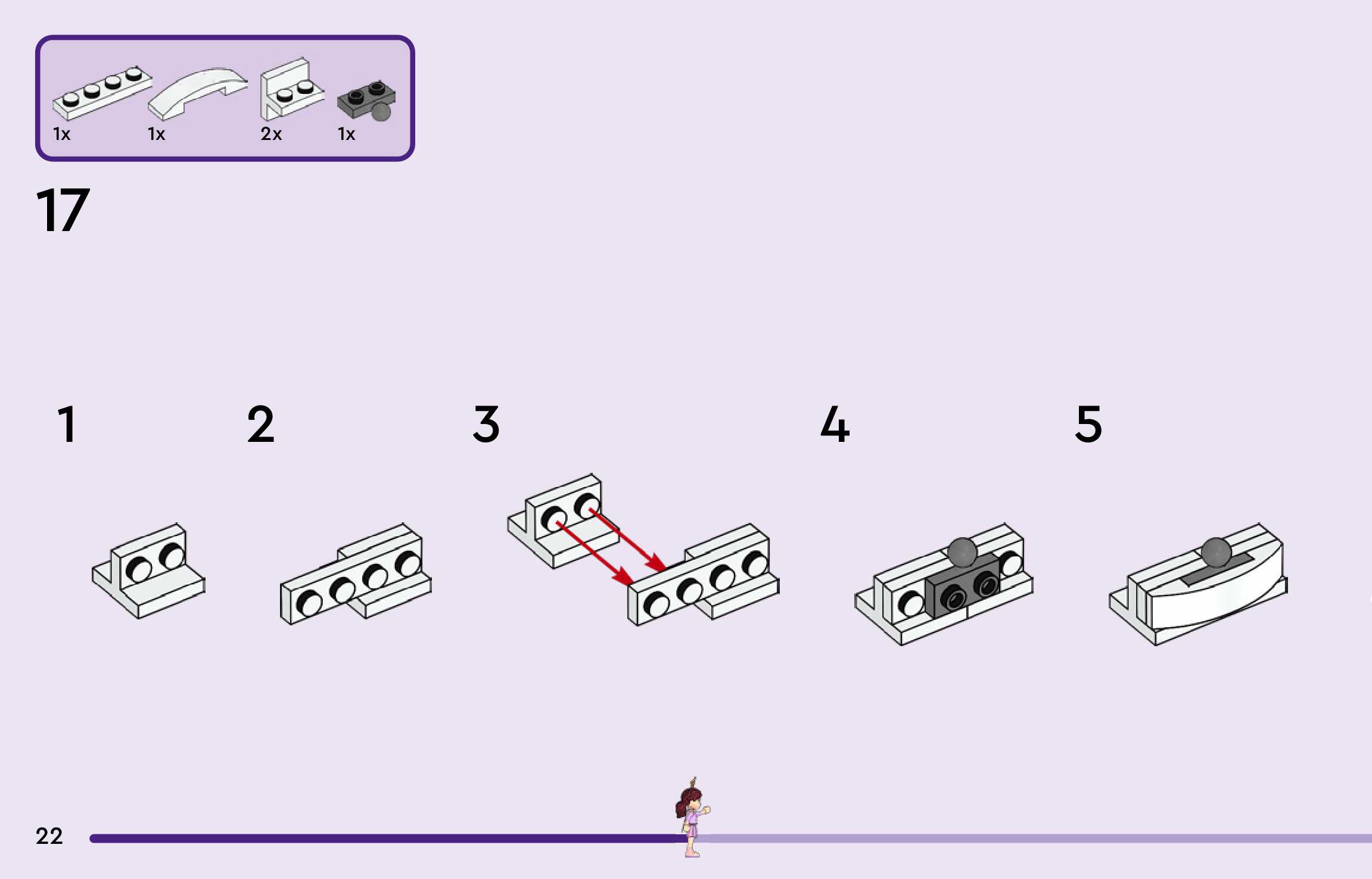 1x 1x 2x 1x

17

1

2

3

4

5

22