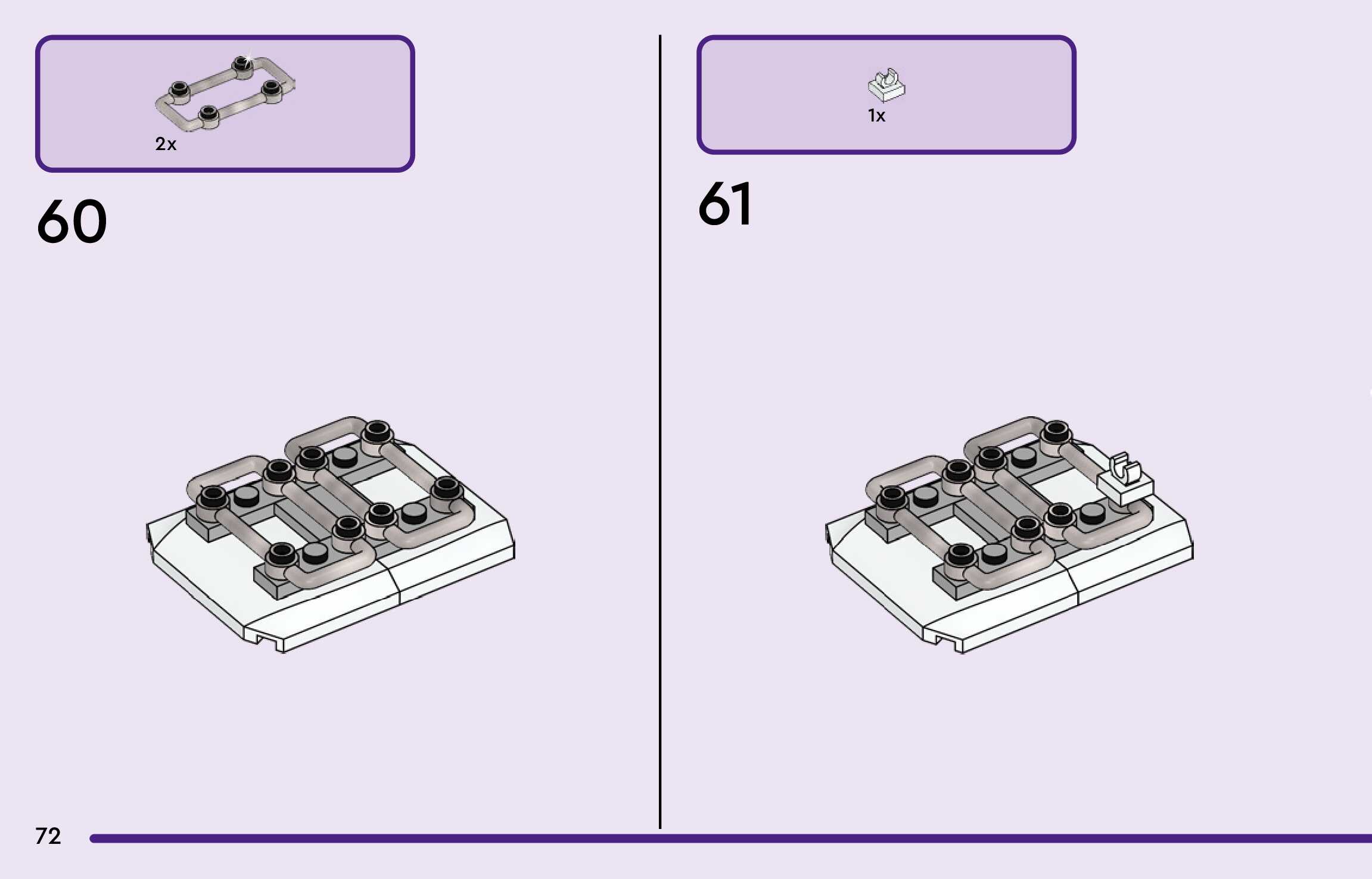 2x

60

1x

61

72