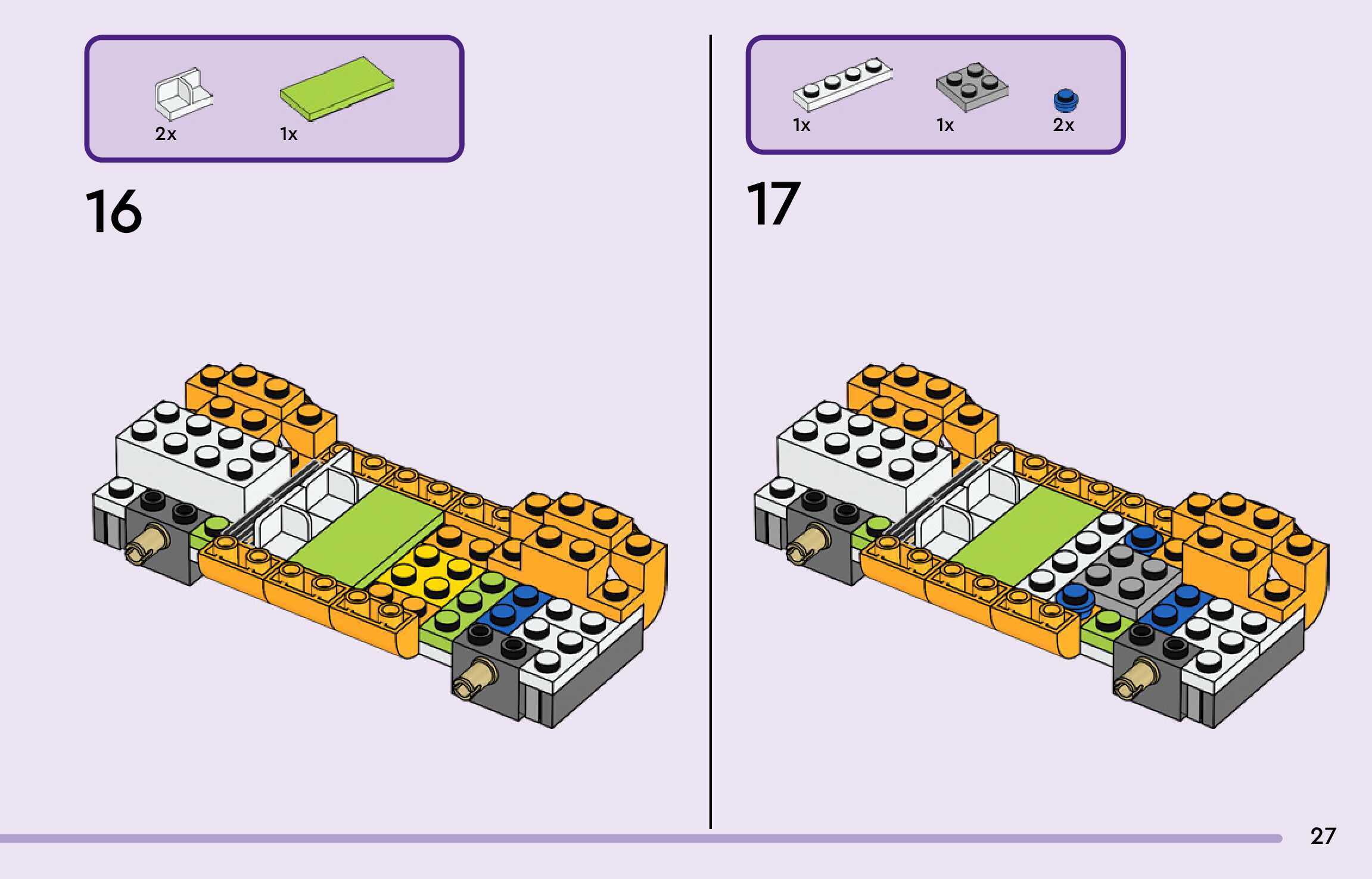 2x 1x

16

1x 1x 2x

17

27