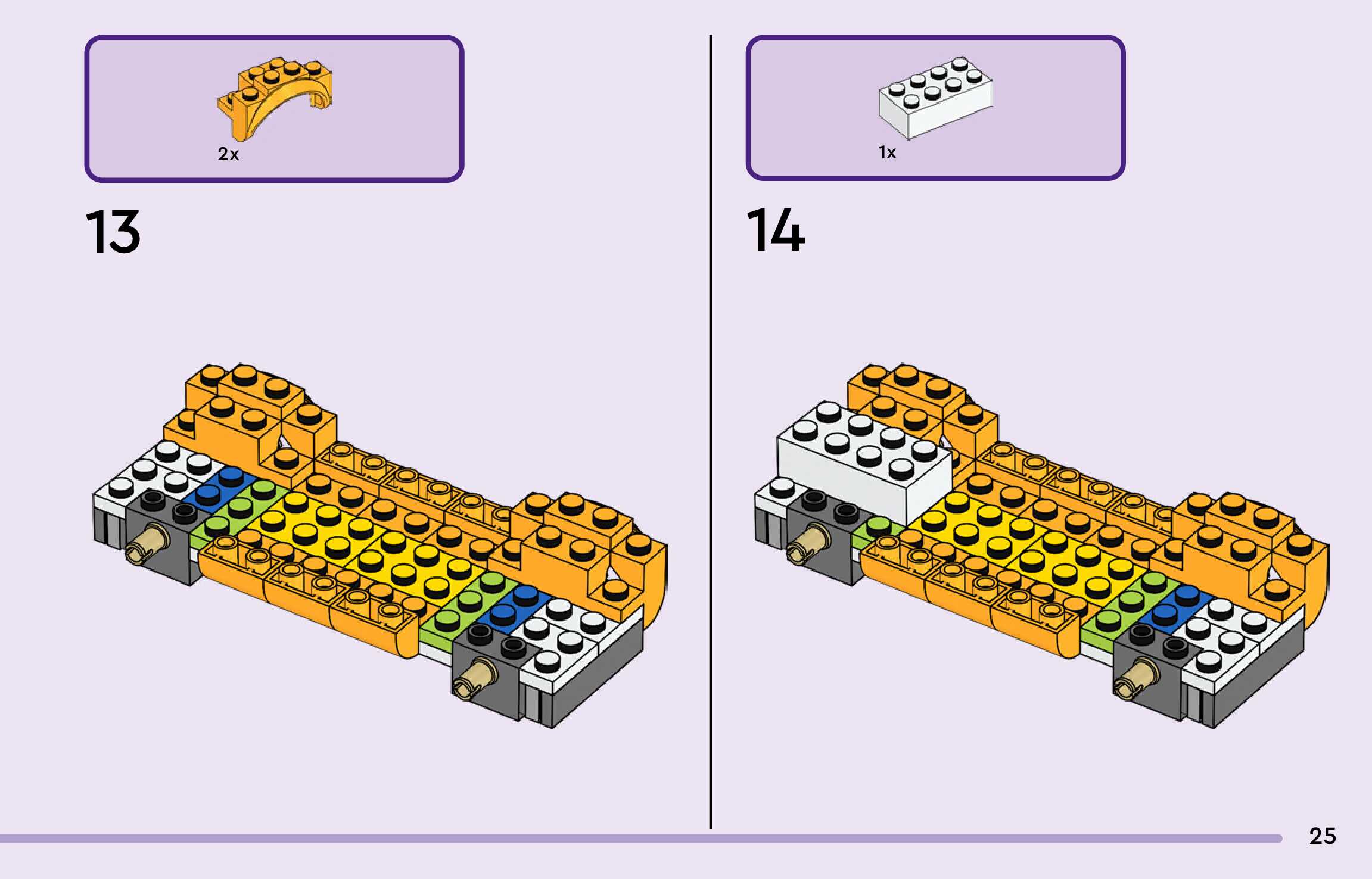 2x

13

1x

14

25