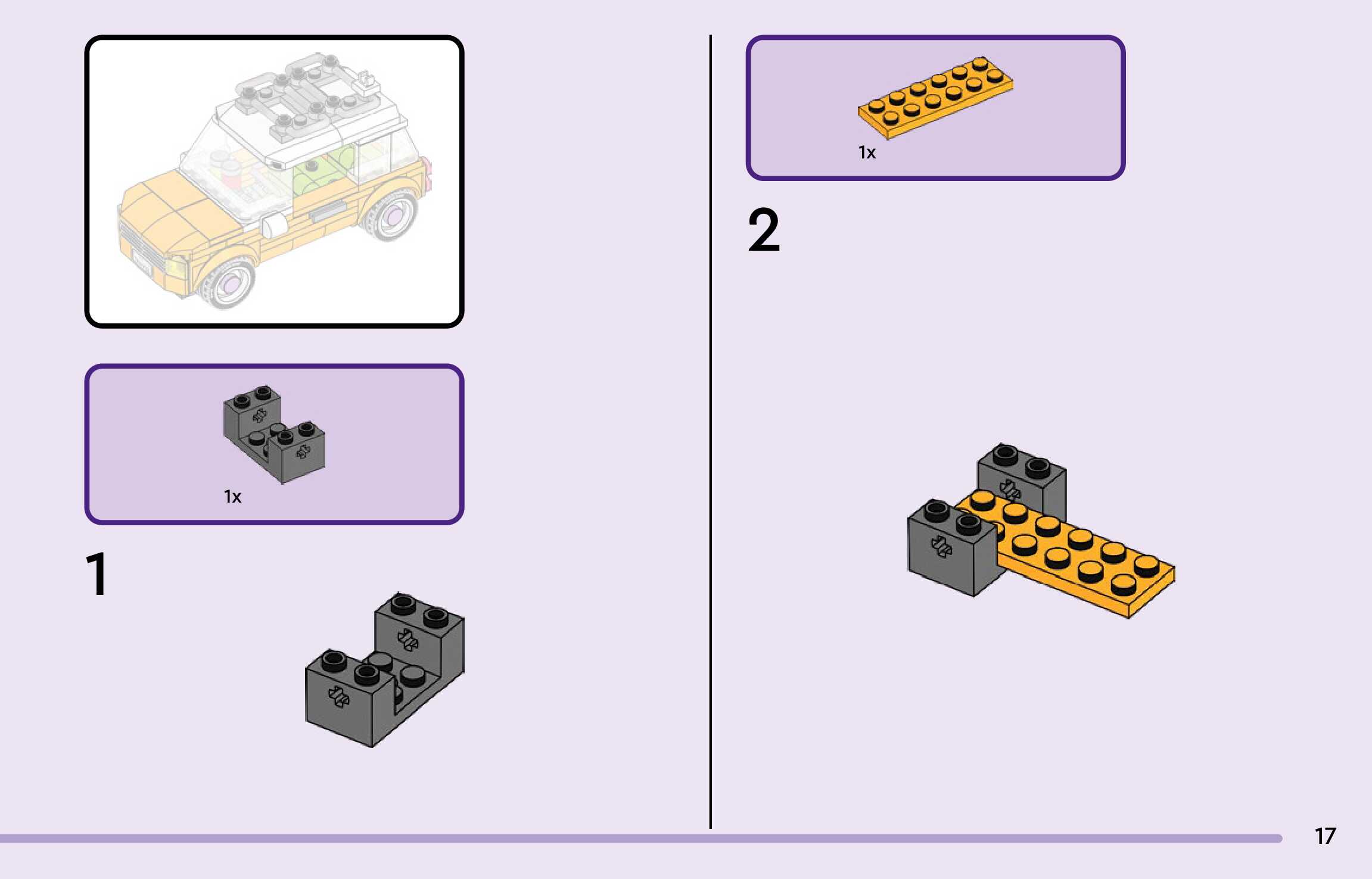 1x

1

1x

2

17