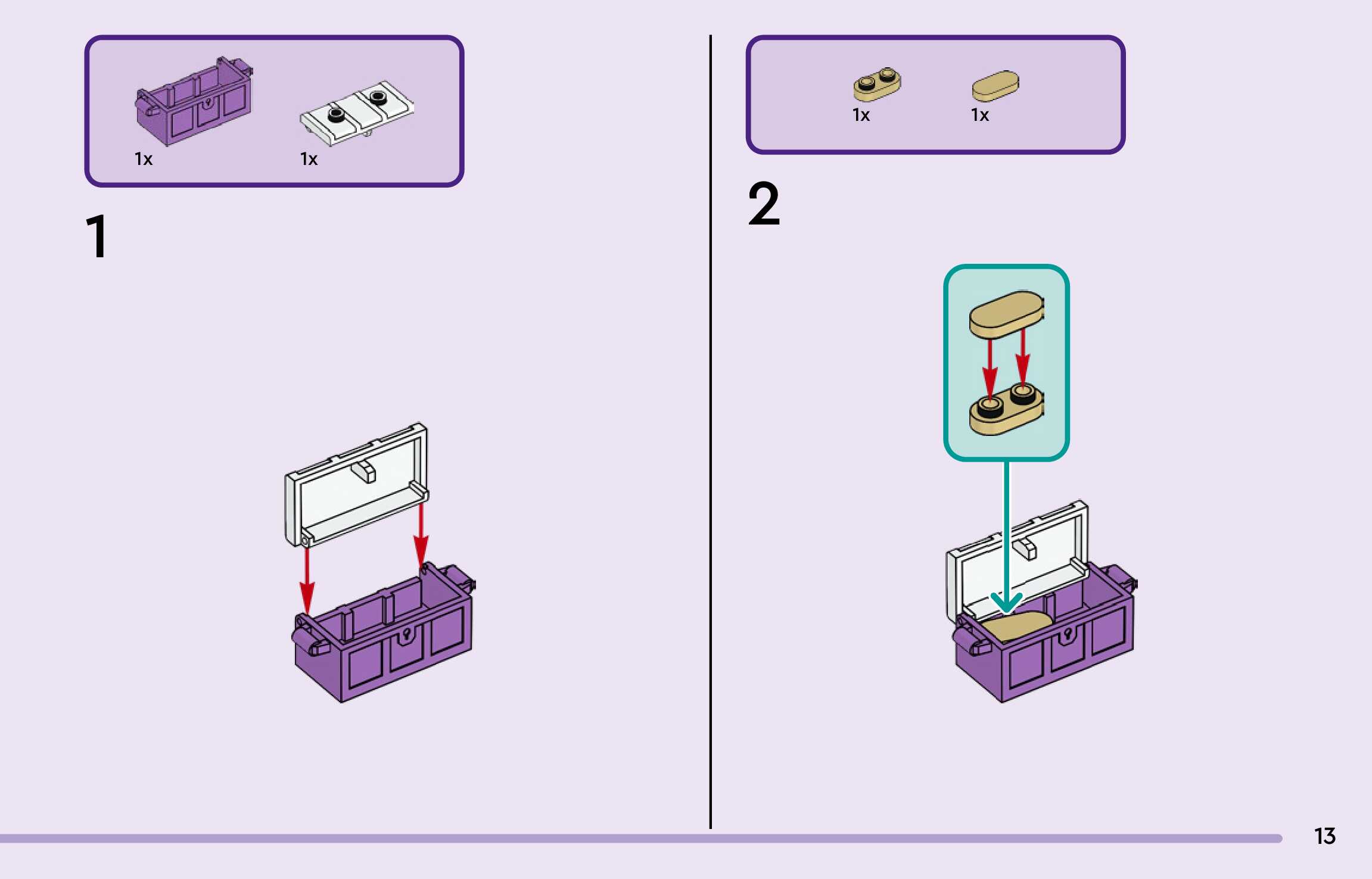 1x 1x

1

1x 1x

2

13