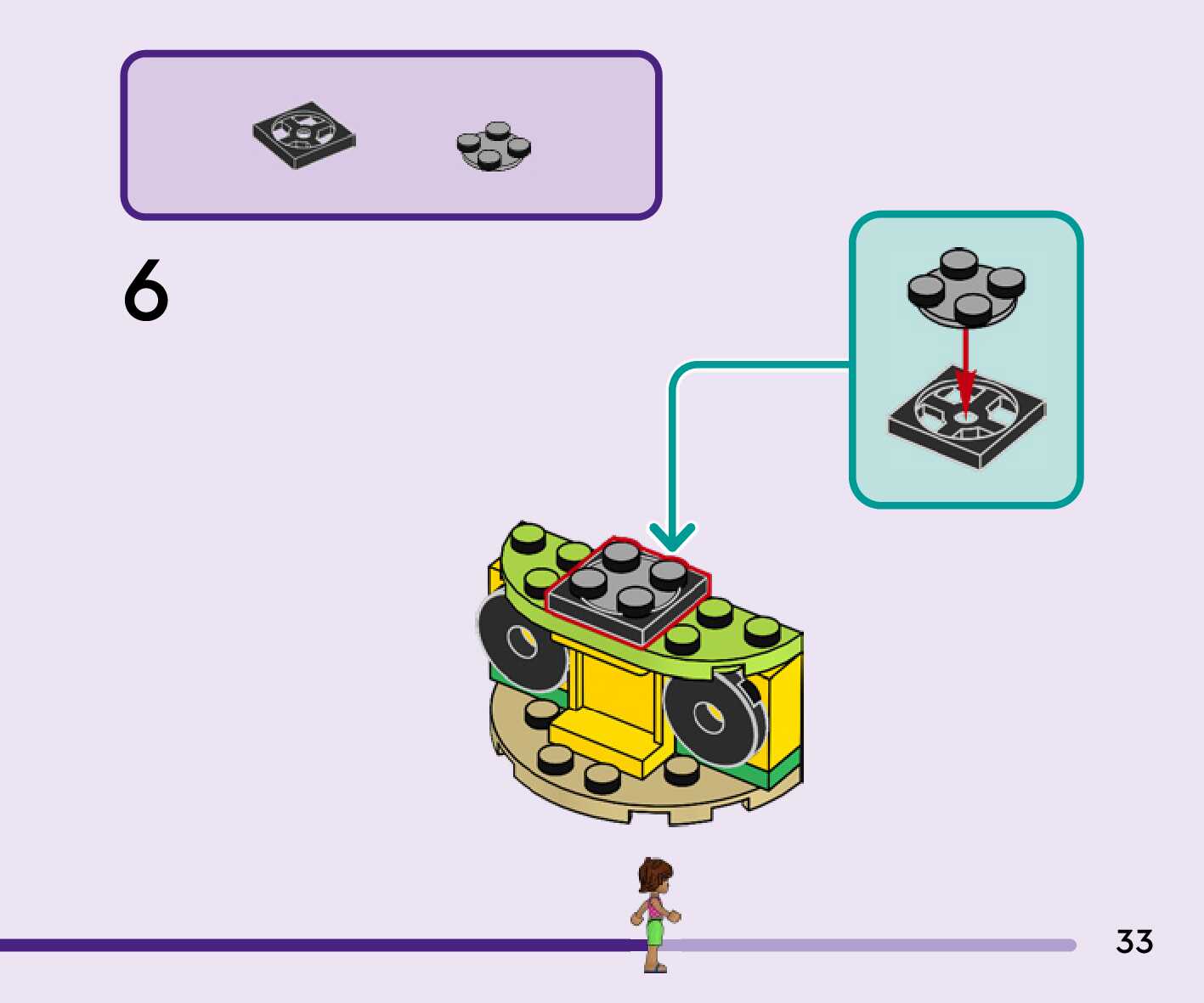 6

33