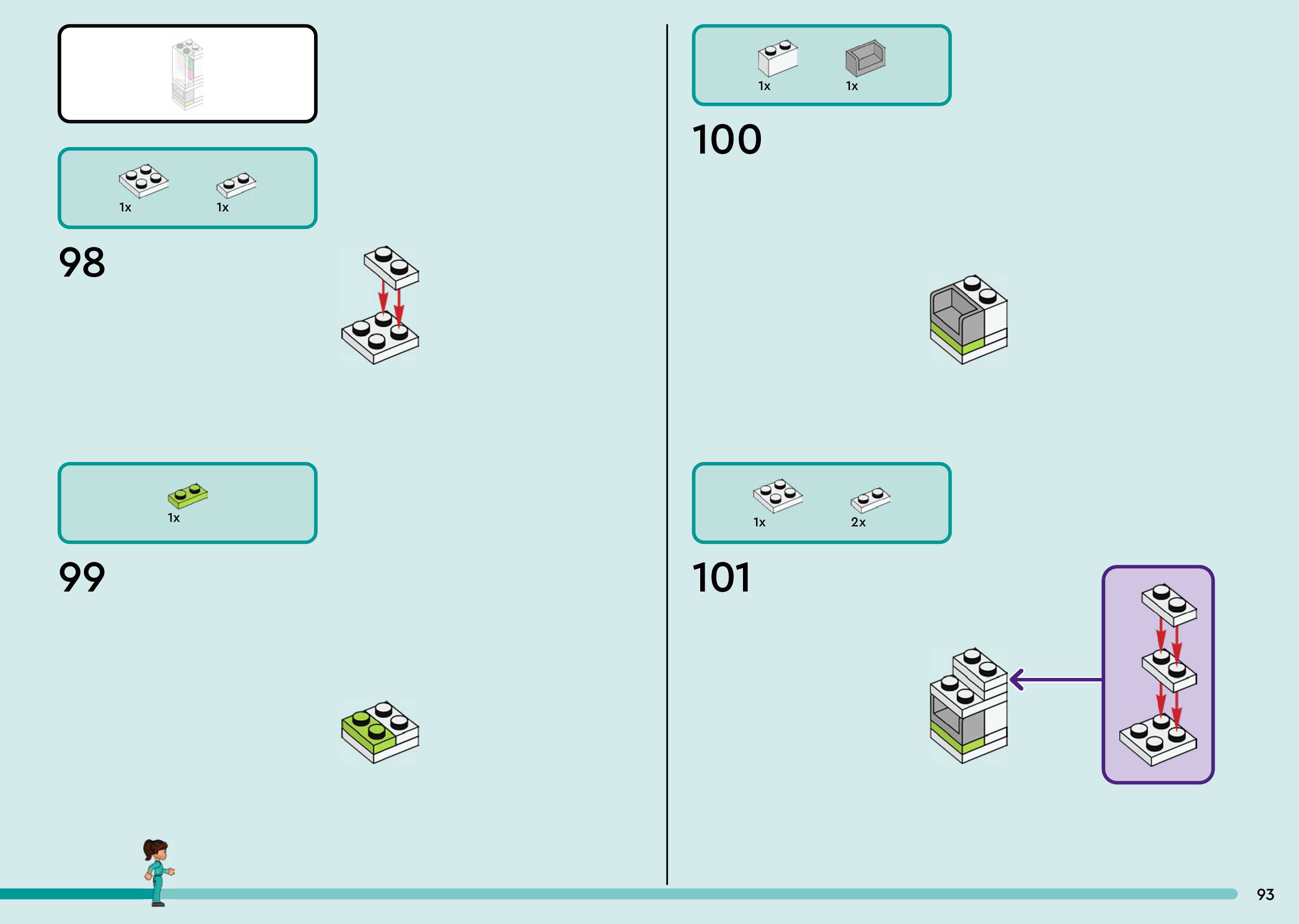 1x 1x

98

1x

99

1x 1x

100

1x 2x

101

93