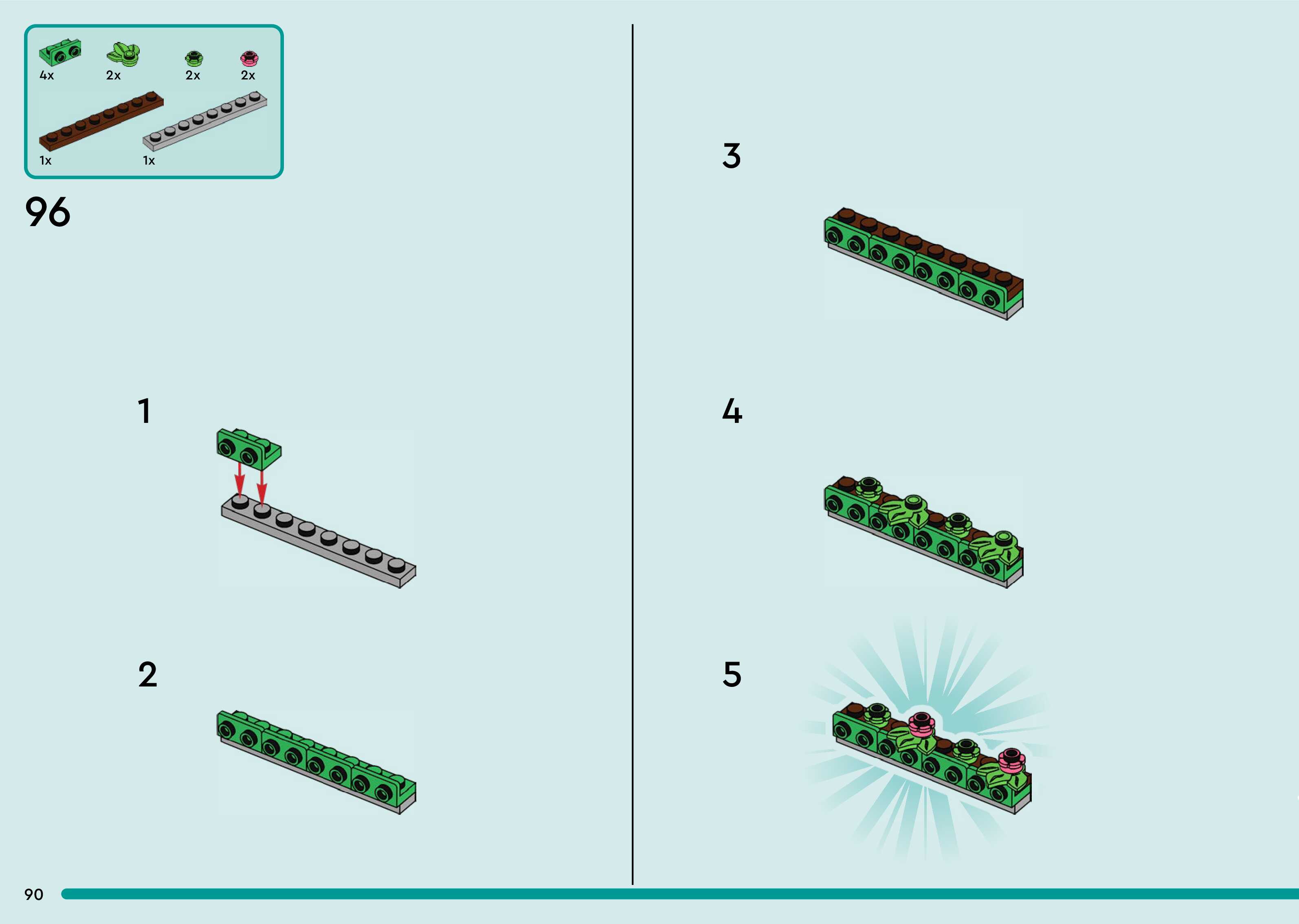 4x
2x
2x
2x
1x
1x

96

1

2

3

4

5

90