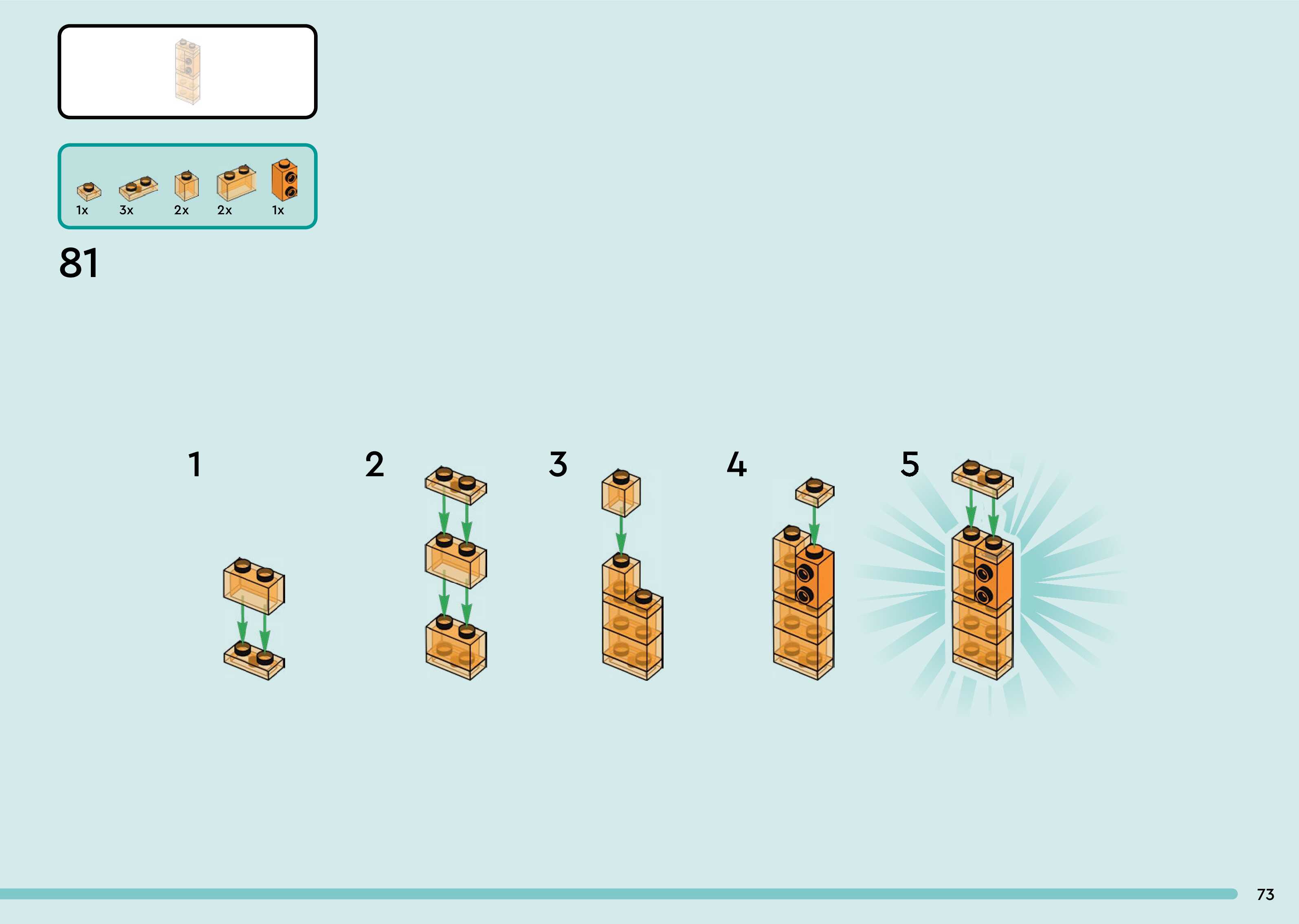 1x 3x 2x 2x 1x

81

1

2

3

4

5

73