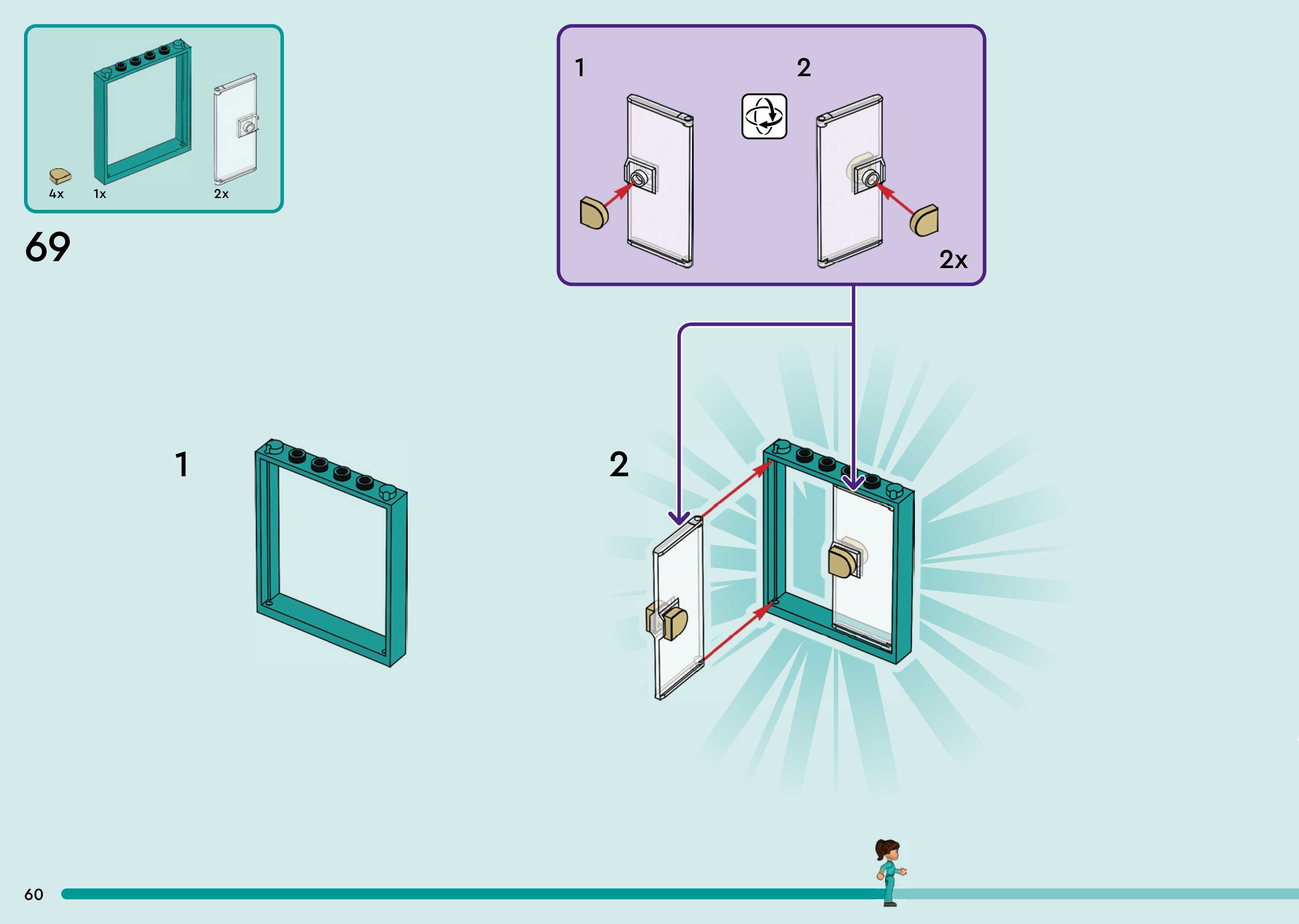 4x
1x
2x

69

1

2

2x

1

2

60