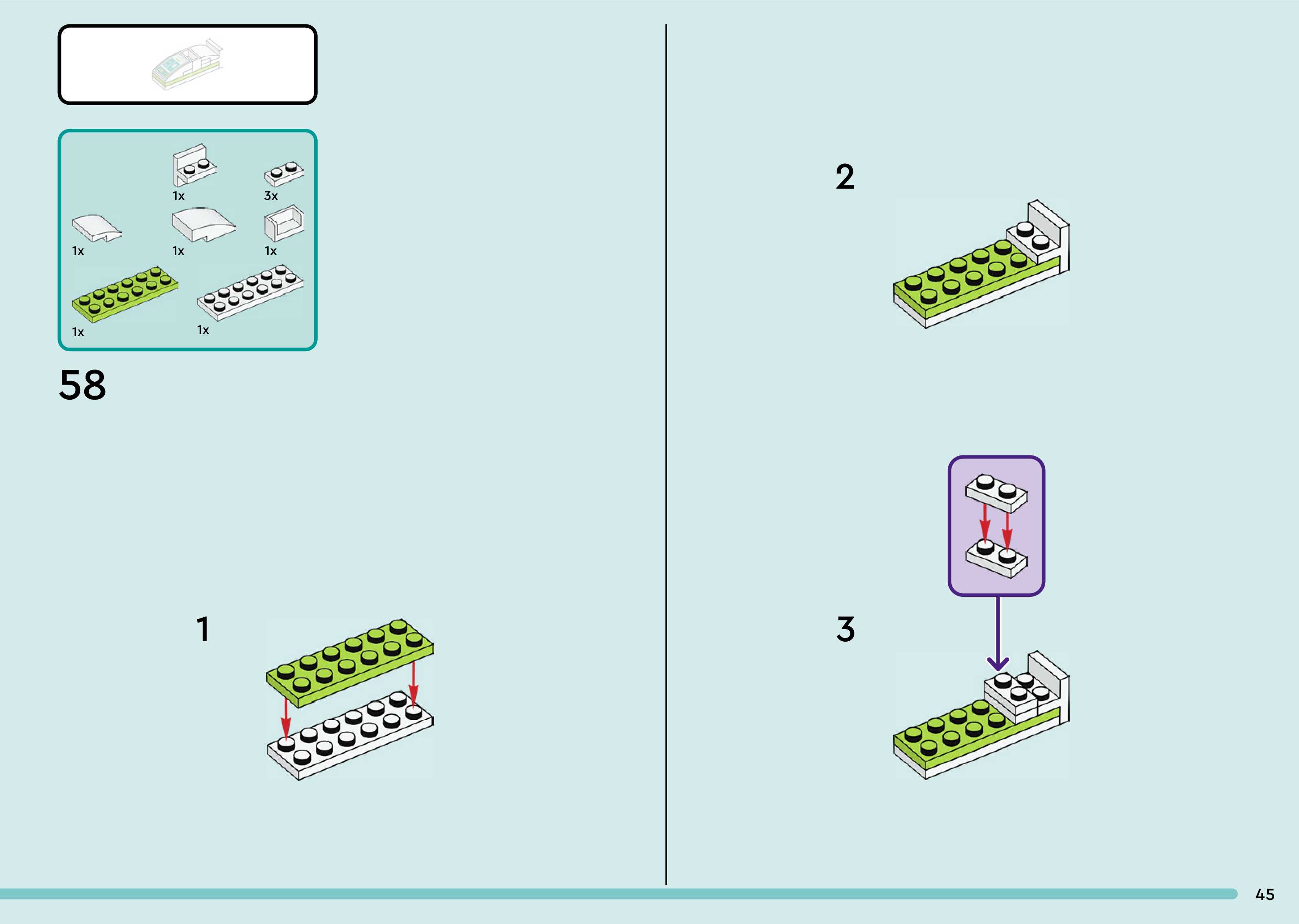 1x

3x

1x

1x

1x

1x

1x

58

1

2

3

45