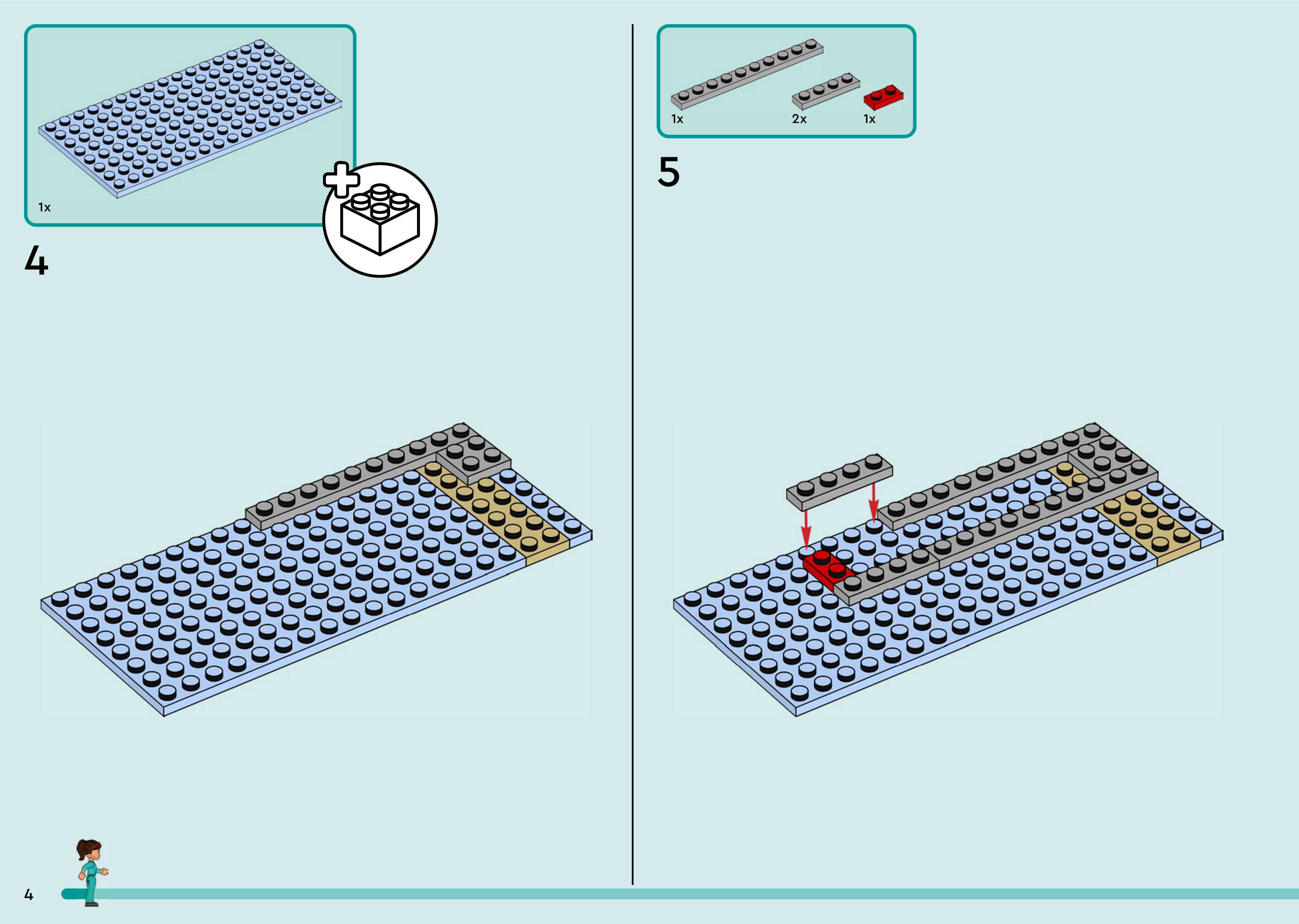 1x

4

1x

2x

1x

5

4