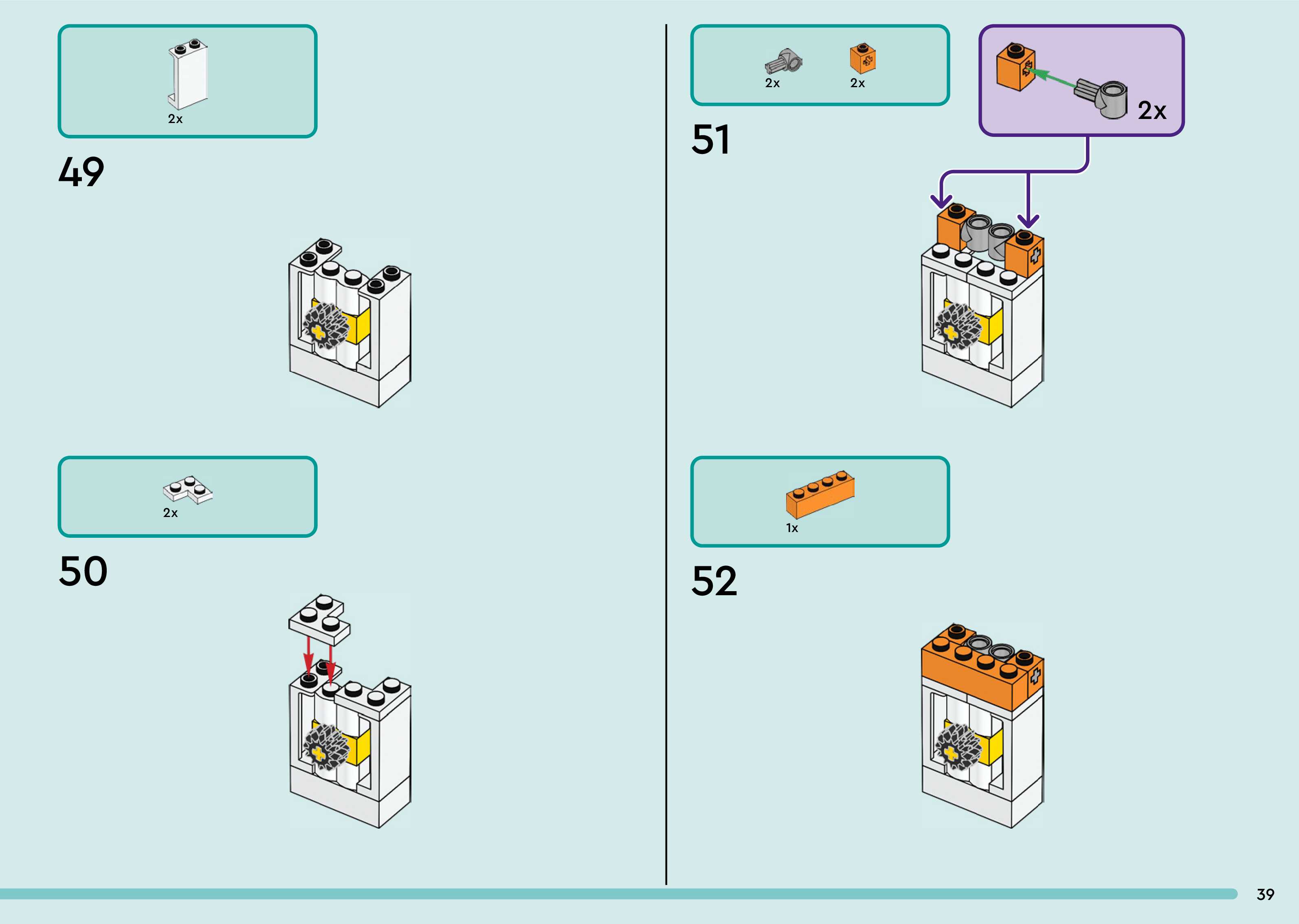 2x

49

2x

50

2x 2x

2x

51

1x

52

39