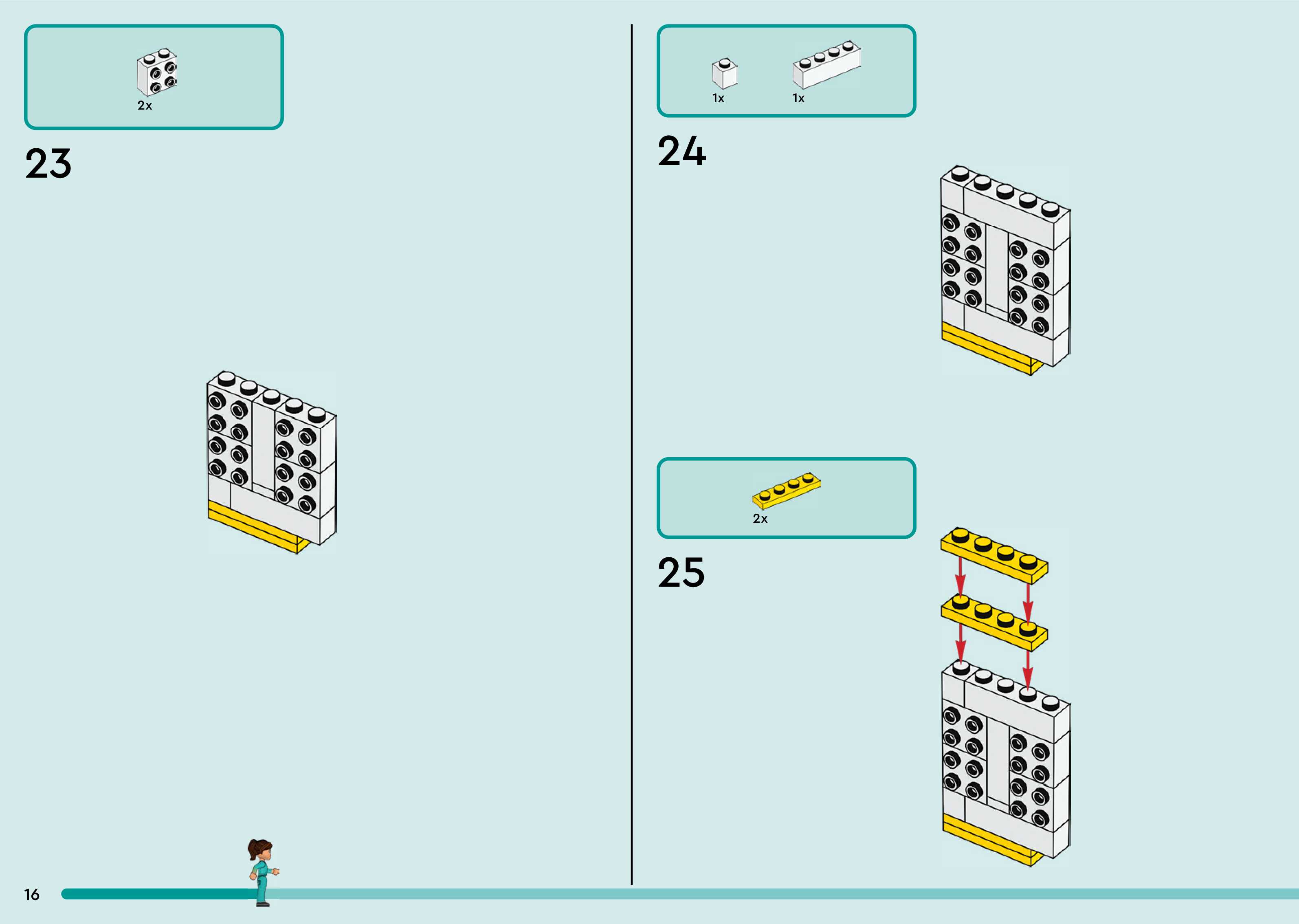 2x

23

1x 1x

24

2x

25

16