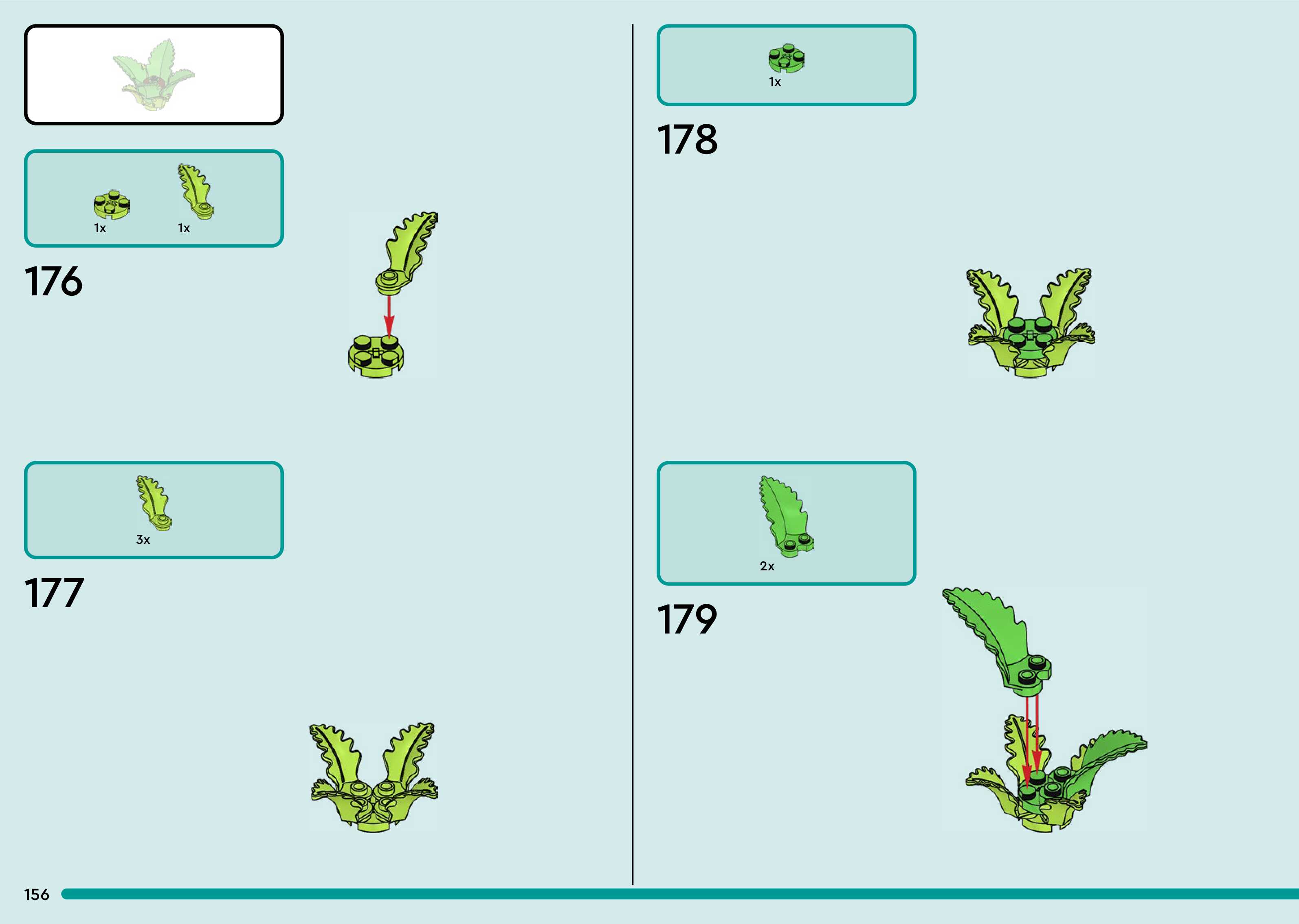 1x 1x

176

3x

177

1x

178

2x

179

156