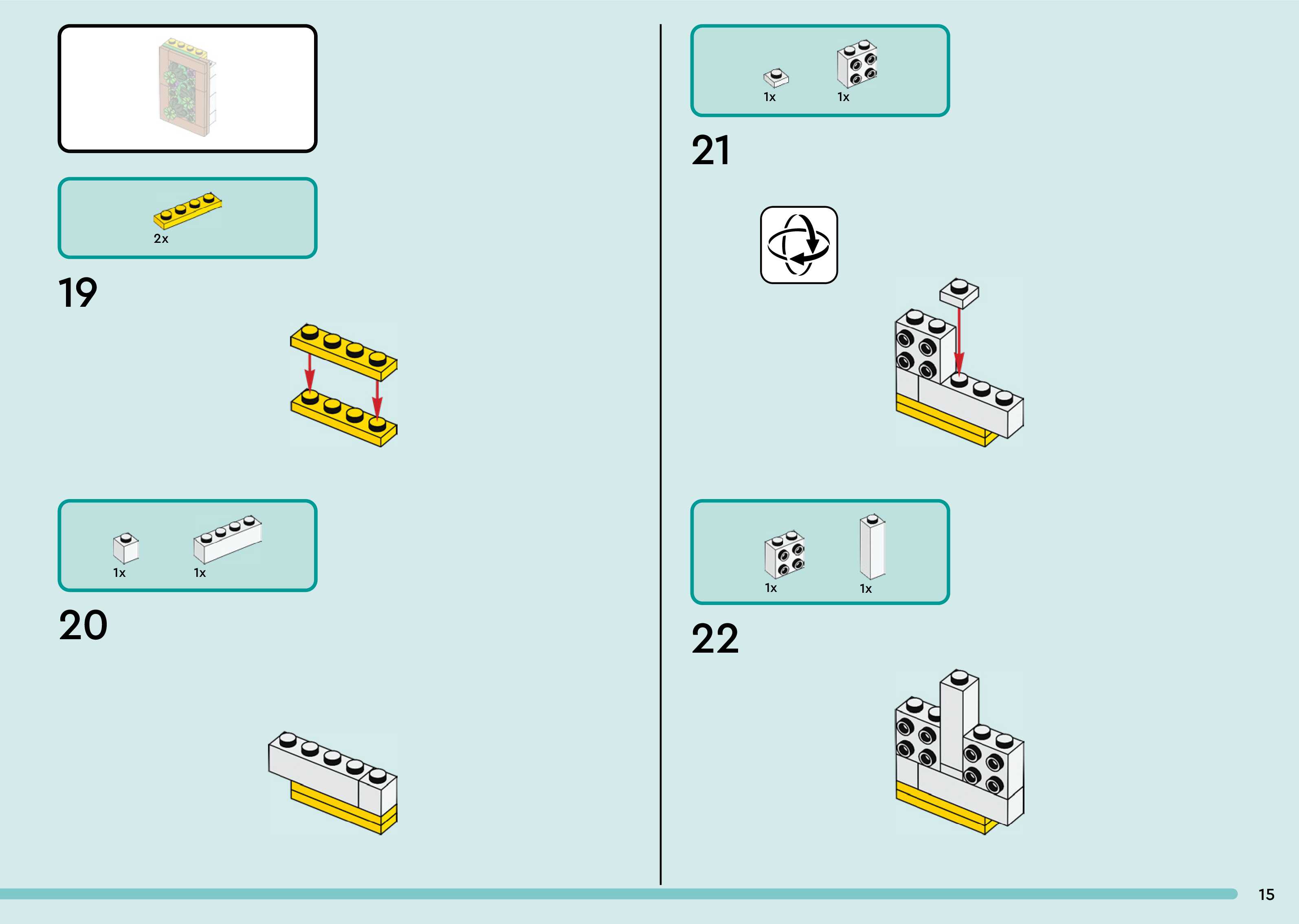 2x

19

1x 1x

20

1x 1x

21

1x 1x

22

15