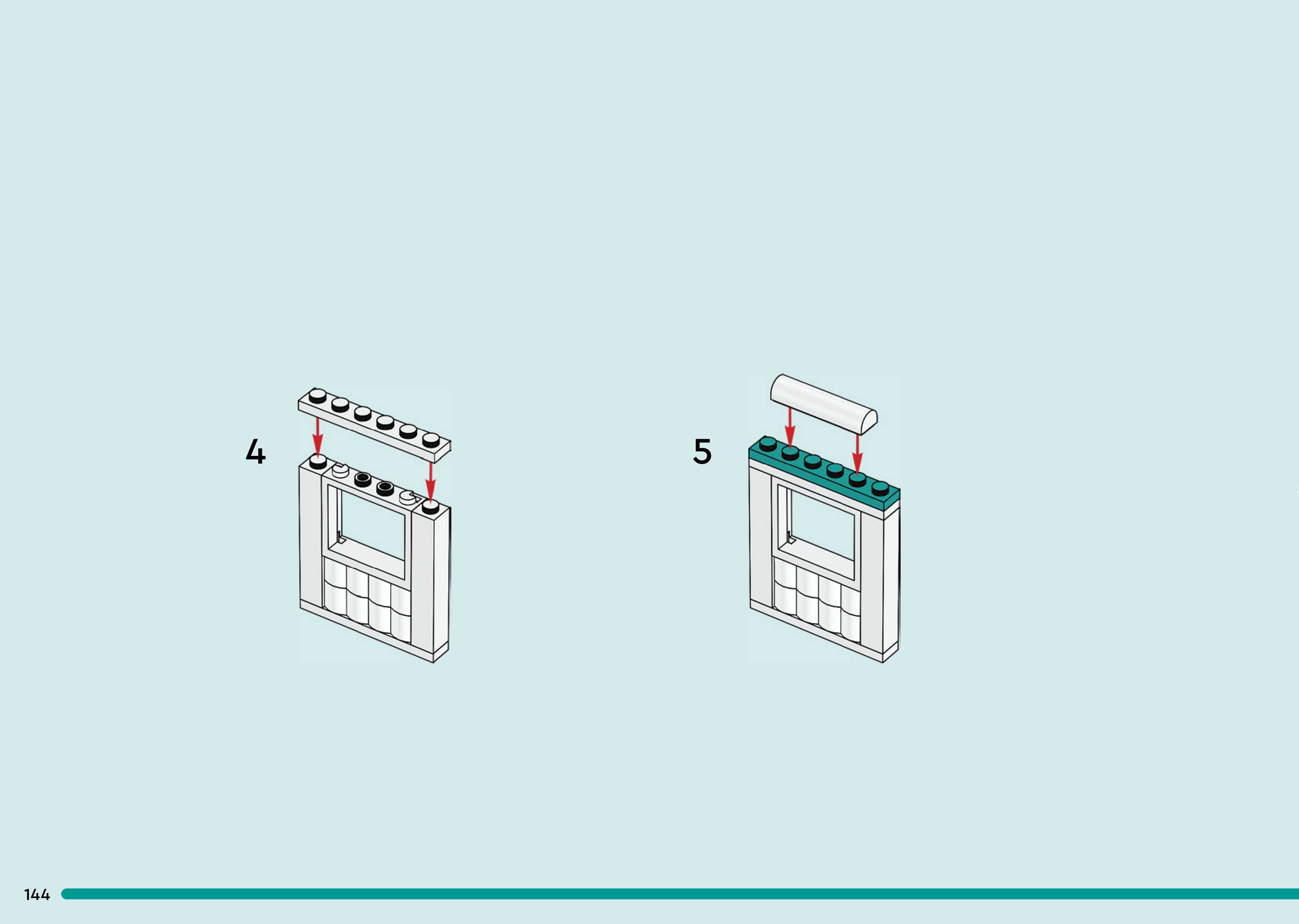 4

5

144