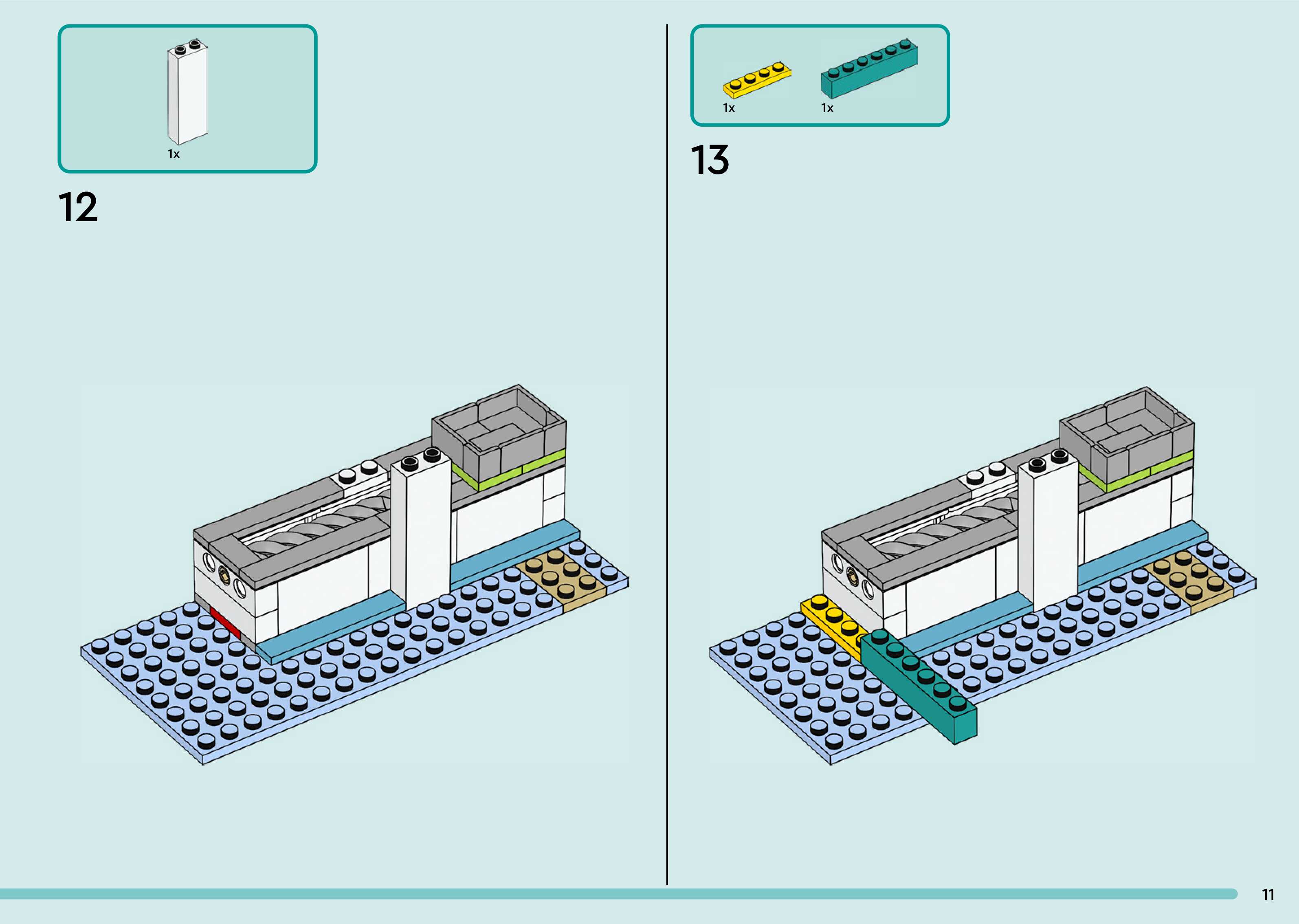 1x

12

1x

1x

13

11