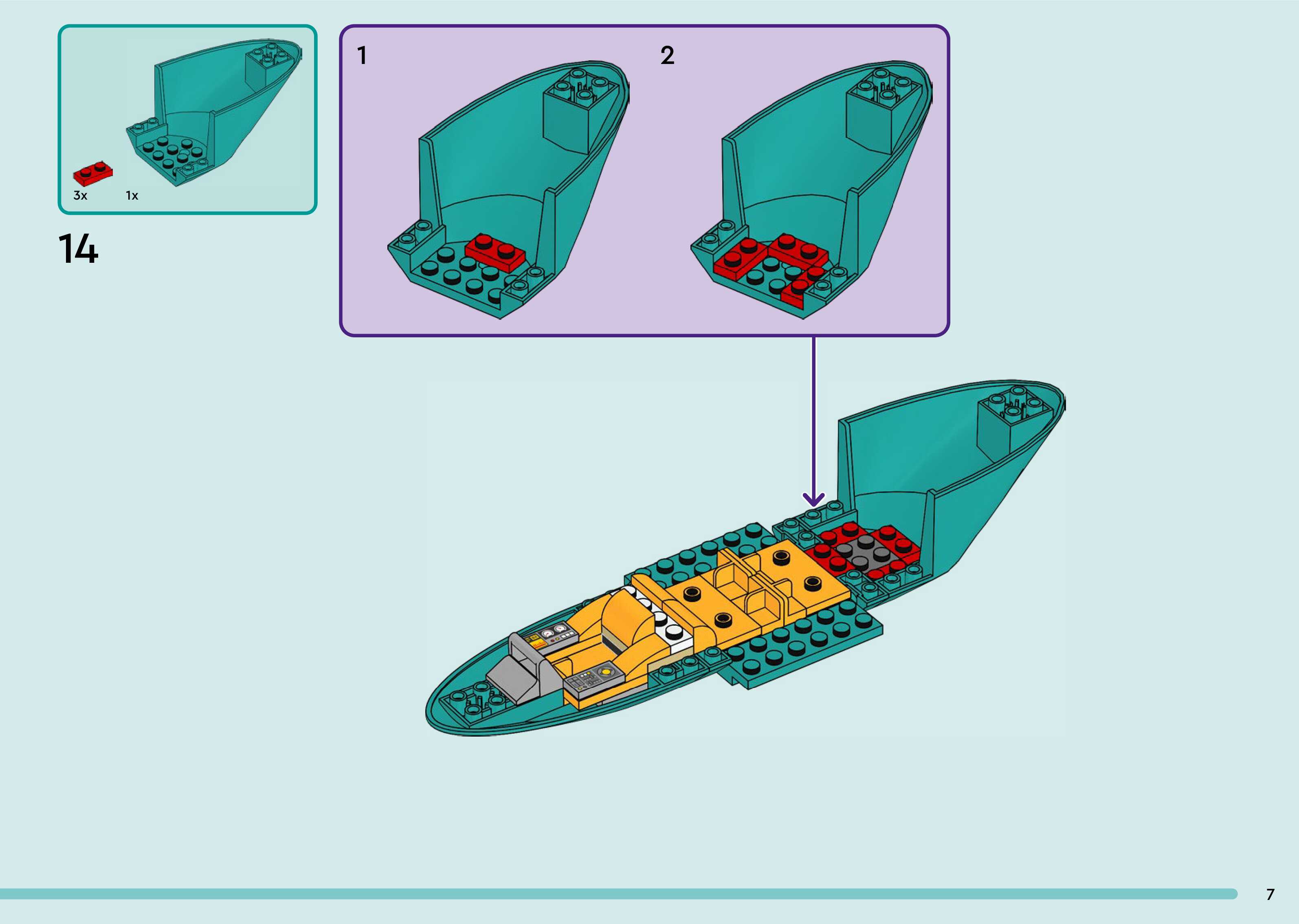 3x
1x

14

1

2

7